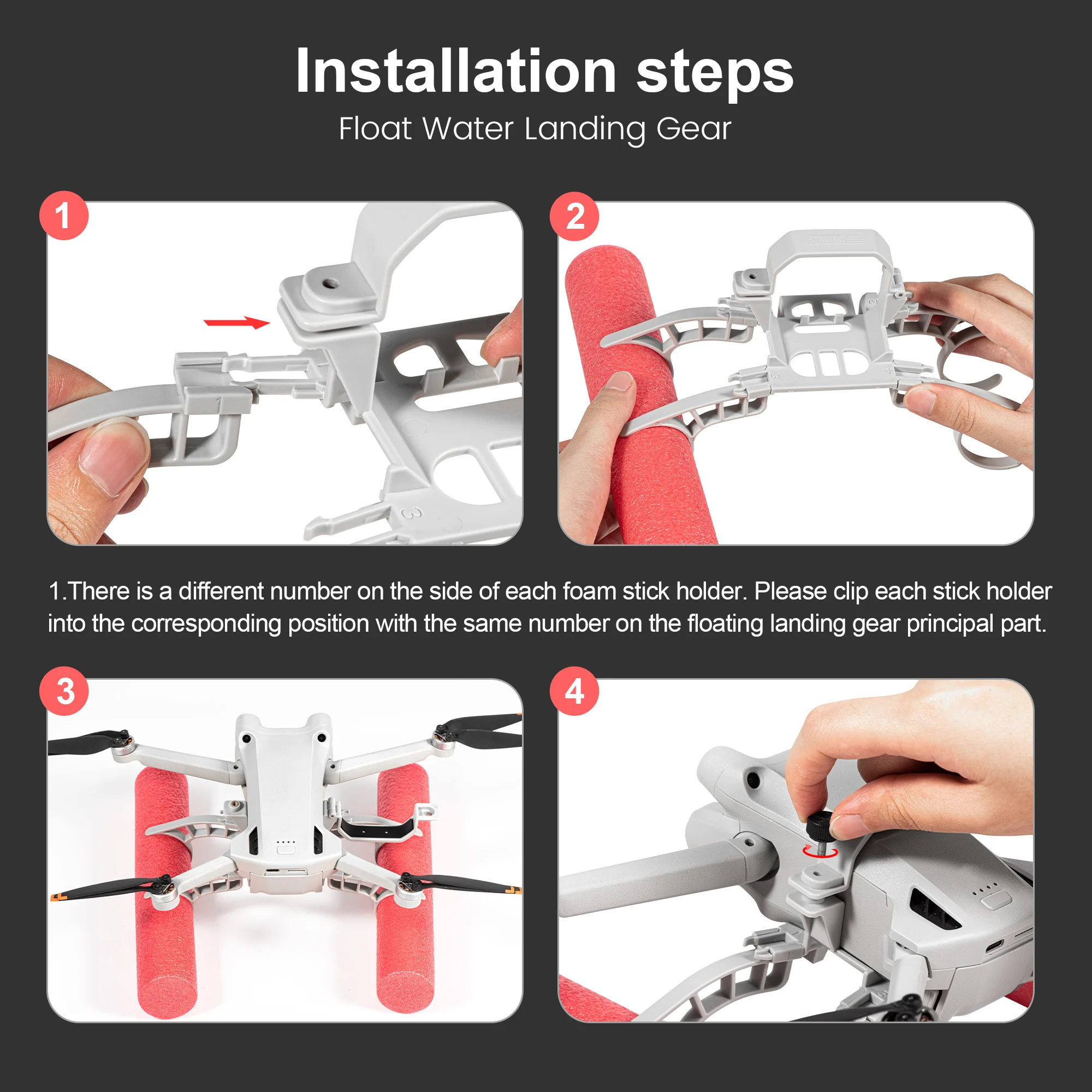 Installation steps
Float Water Landing Gear

1

2

STARTRC

1.There is a different number on the side of each foam stick holder. Please clip each stick holder into the corresponding position with the same number on the floating landing gear principal part.

3

4