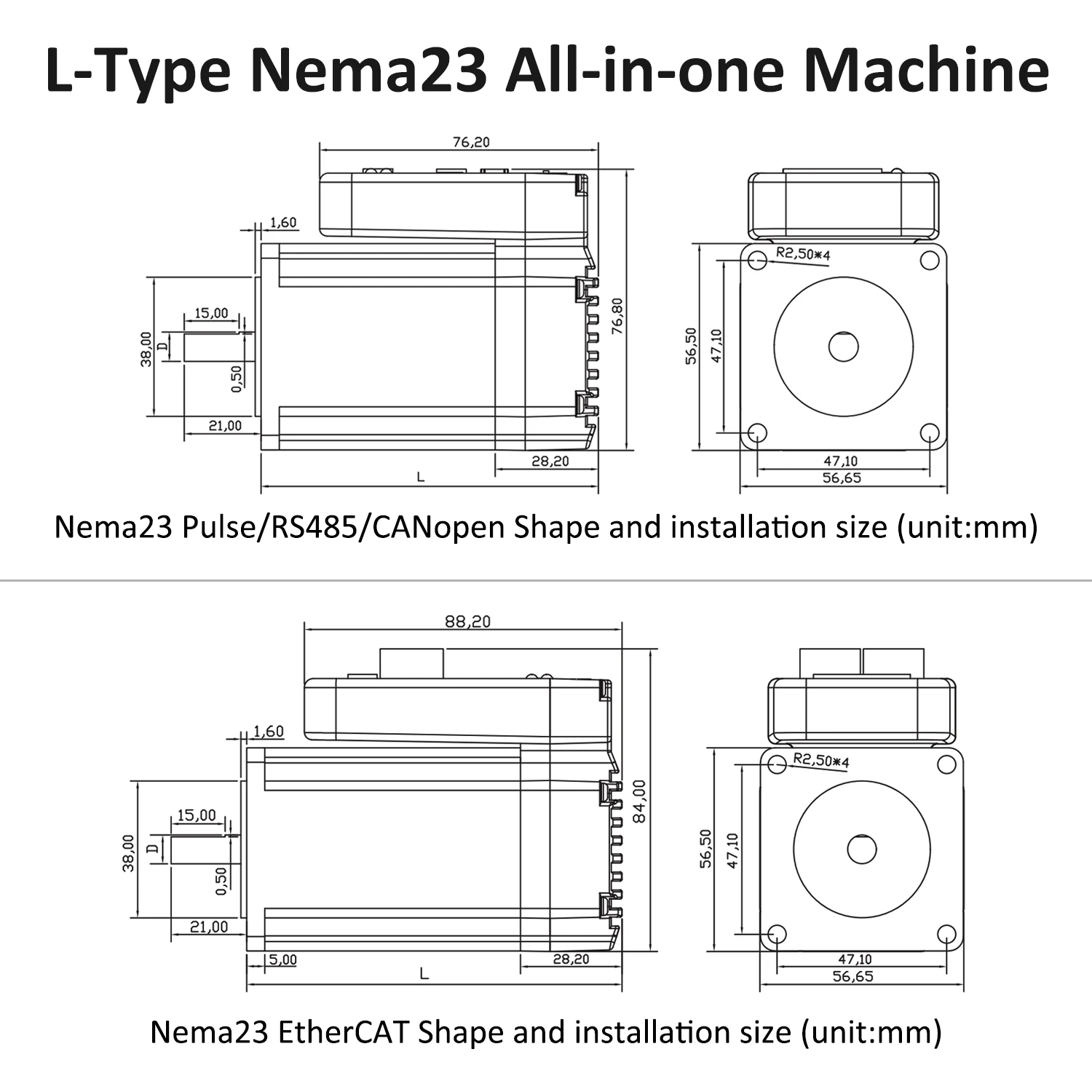 L-Type Nema23 All-in-one Machine

76,20
1,60
15,00
38,00
D
0,50
21,00
76,80
28,20
L
R2,50*4
56,50
47,10
47,10
56,65

Nema23 Pulse/RS485/CANopen Shape and installation size (unit:mm)

88,20
1,60
15,00
38,00
D
0,50
21,00
84,00
5,00
28,20
L
R2,50*4
56,50
47,10
47,10
56,65

Nema23 EtherCAT Shape and installation size (unit:mm)