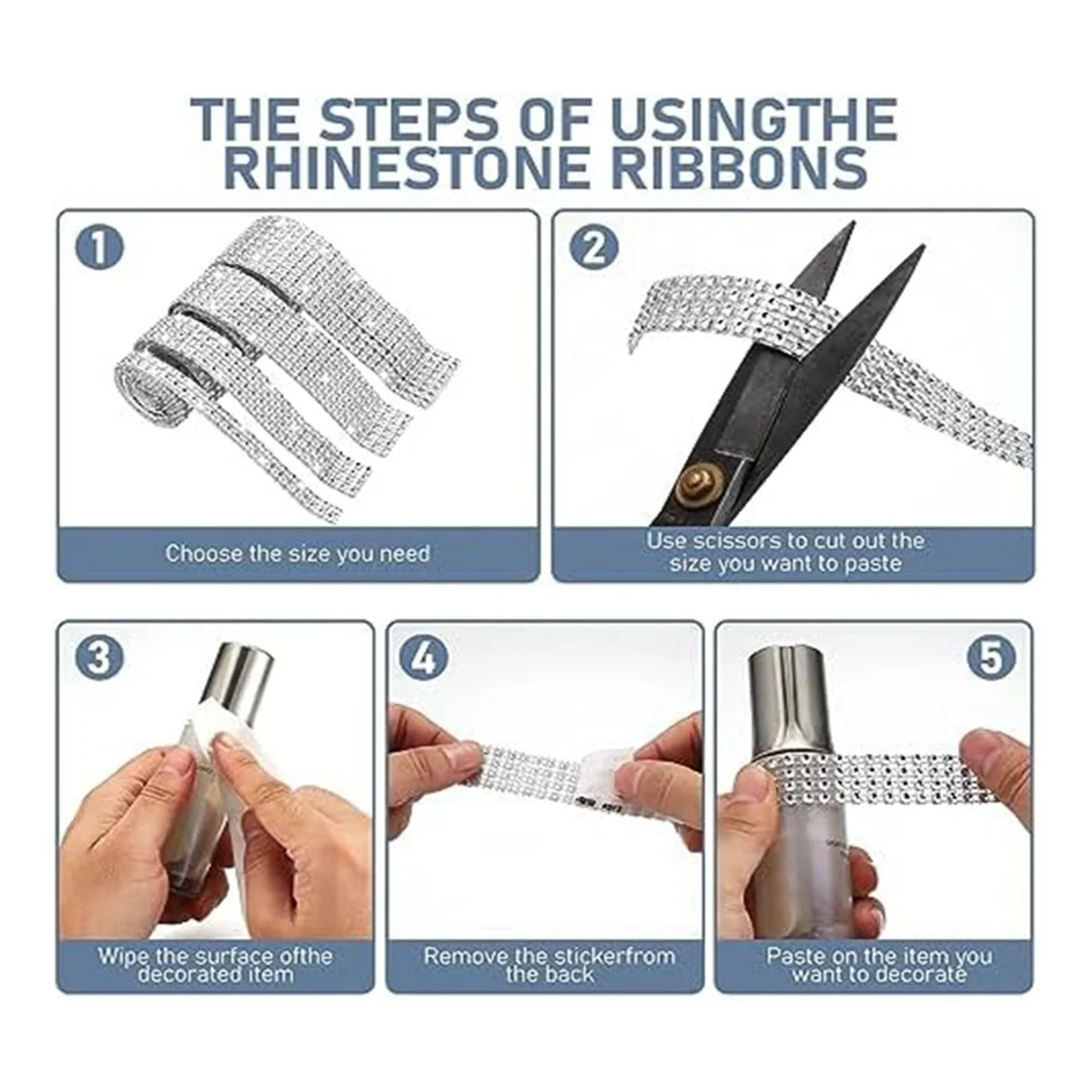 THE STEPS OF USINGTHE RHINESTONE RIBBONS

1

Choose the size you need

2

Use scissors to cut out the size you want to paste

3

Wipe the surface ofthe decorated item

4

Remove the stickerfrom the back

5

Paste on the item you want to decorate