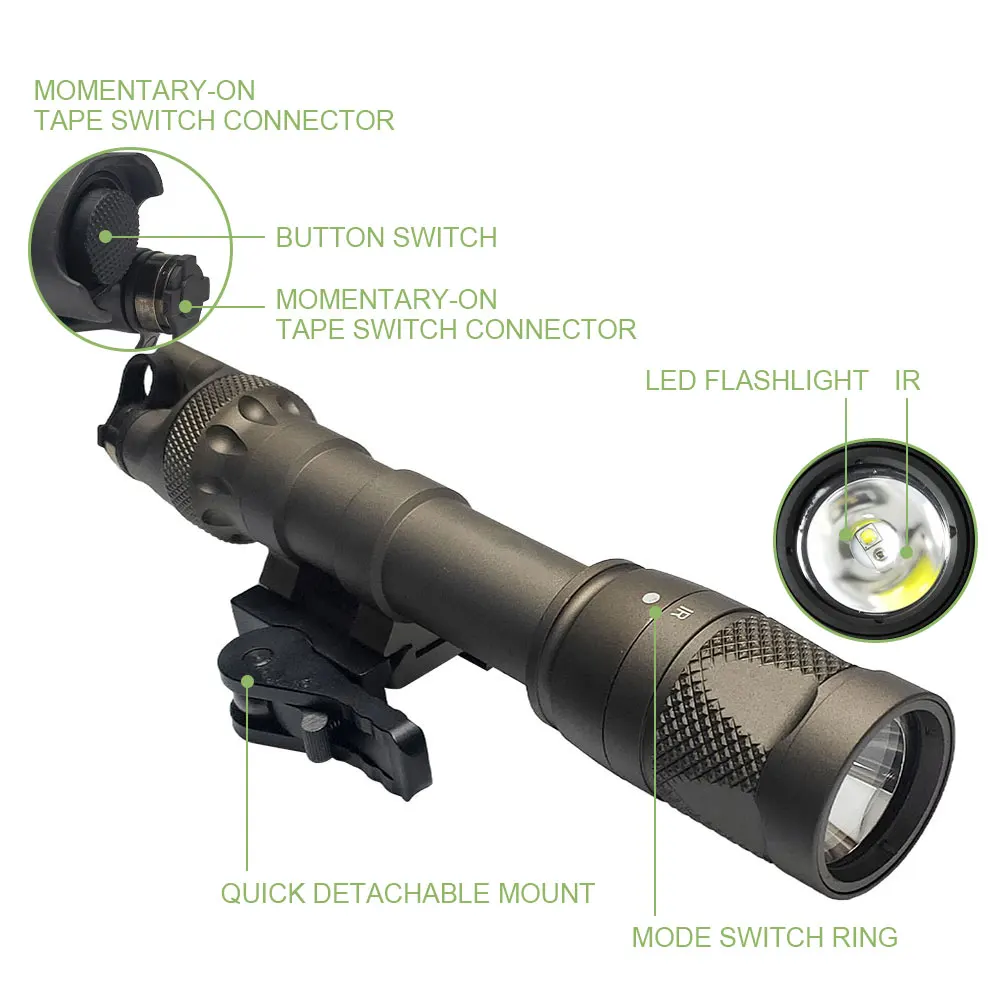 MOMENTARY-ON
TAPE SWITCH CONNECTOR

BUTTON SWITCH

MOMENTARY-ON
TAPE SWITCH CONNECTOR

LED FLASHLIGHT IR

IR

QUICK DETACHABLE MOUNT

MODE SWITCH RING