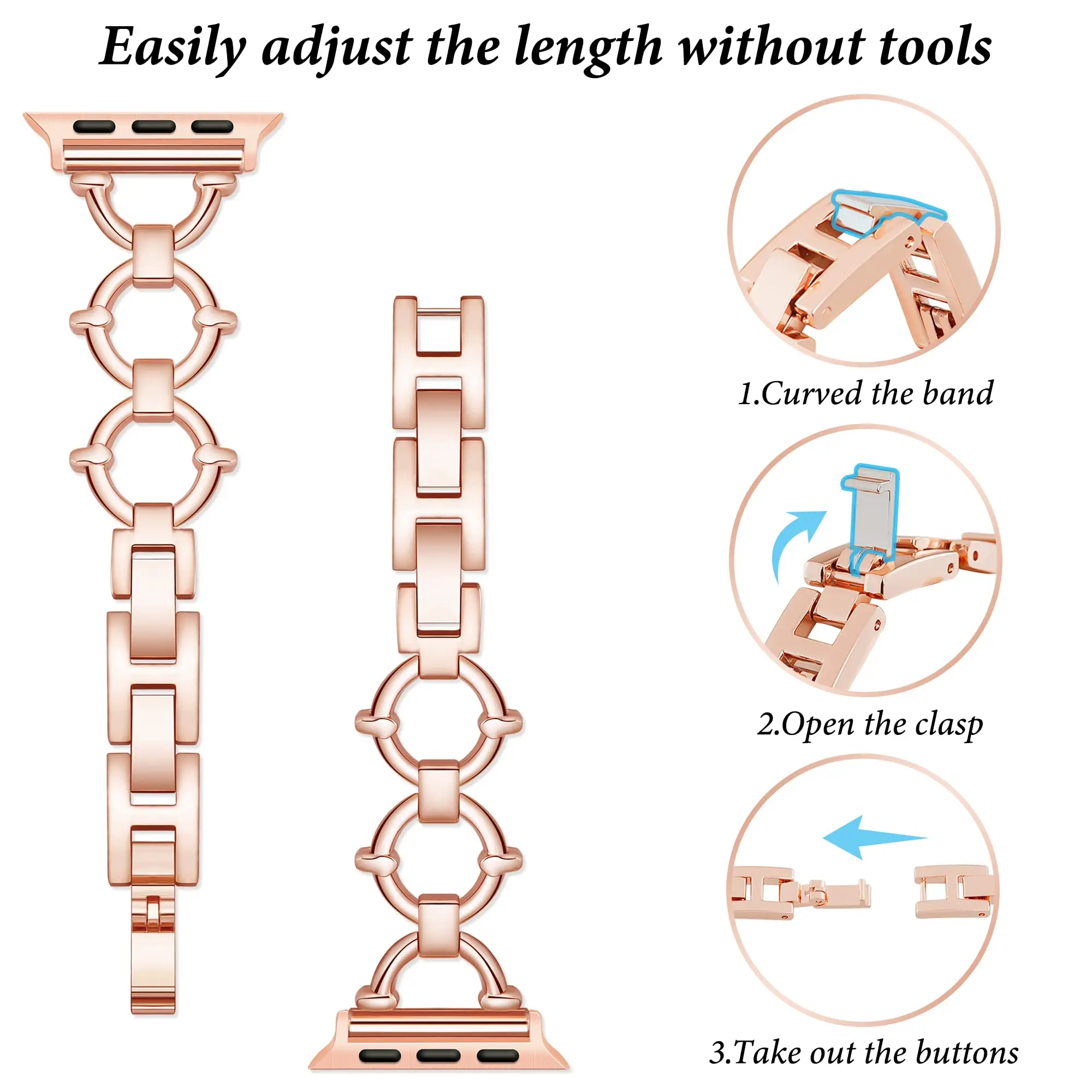 Easily adjust the length without tools

1.Curved the band

2.Open the clasp

3.Take out the buttons