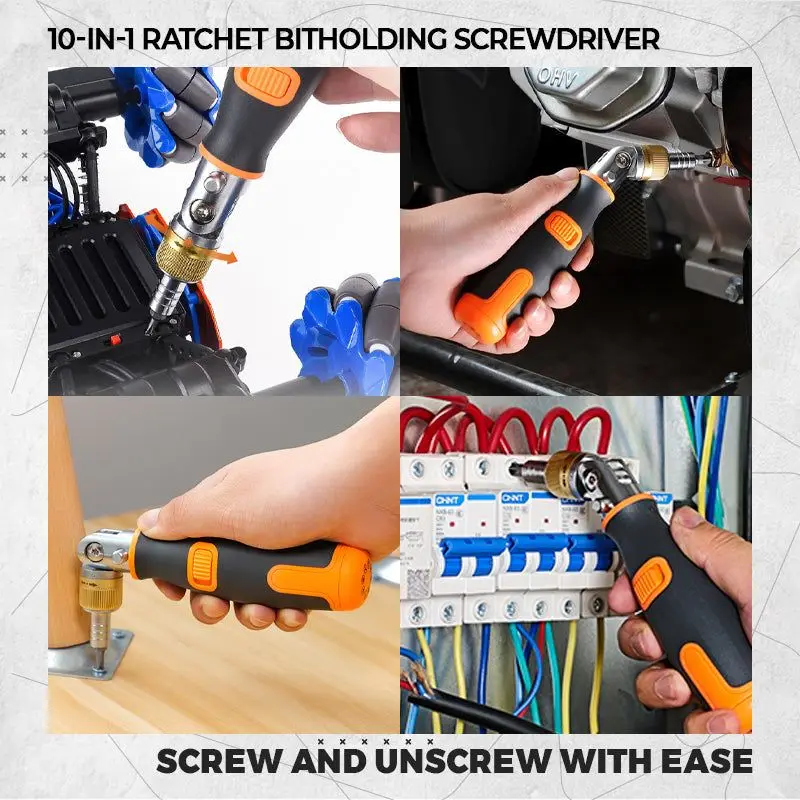 10-IN-1 RATCHET BITHOLDING SCREWDRIVER

OHV

CHNT CHNT CHNT

SCREW AND UNSCREW WITH EASE