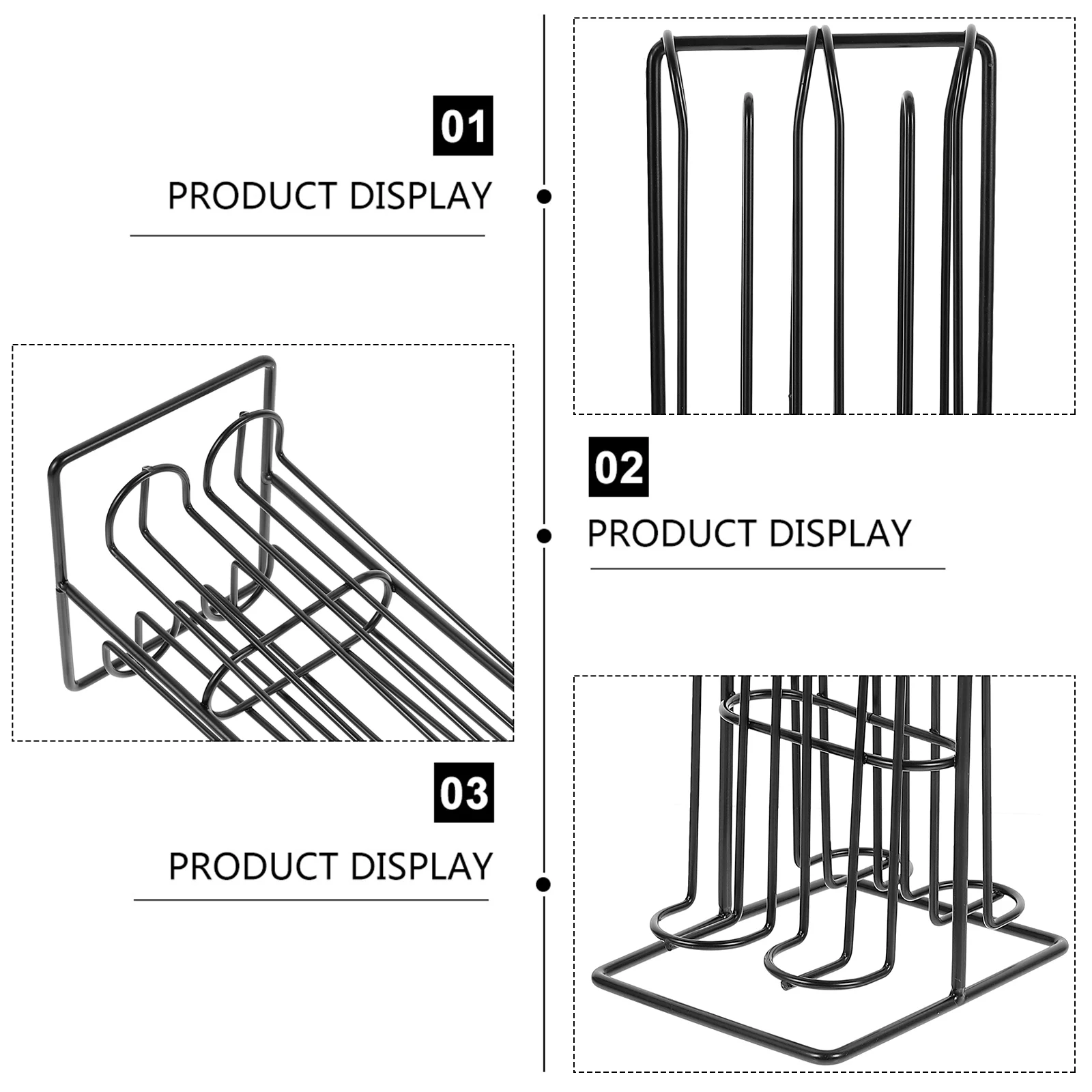 01

PRODUCT DISPLAY

02

PRODUCT DISPLAY

03

PRODUCT DISPLAY