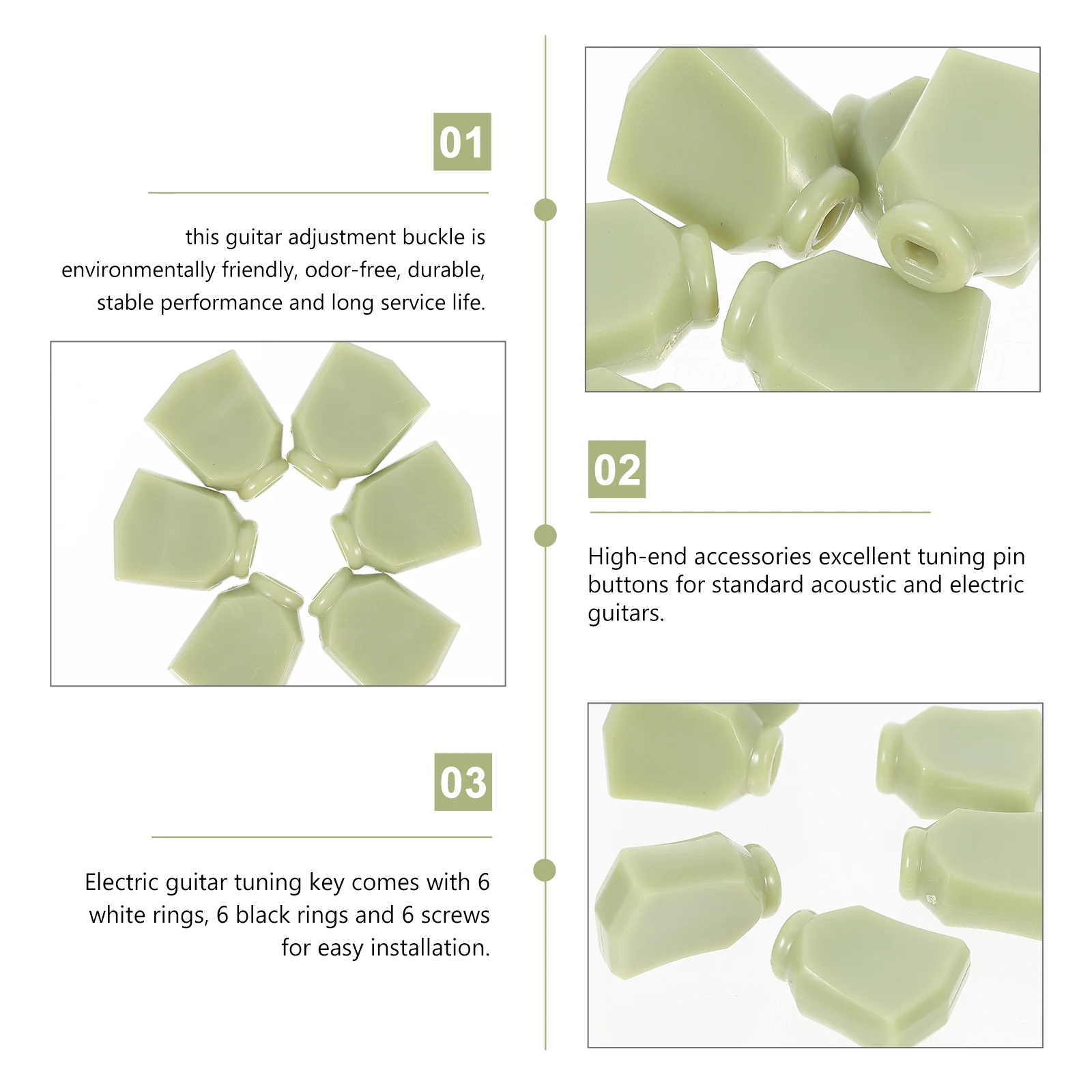 01

this guitar adjustment buckle is environmentally friendly, odor-free, durable, stable performance and long service life.

02

High-end accessories excellent tuning pin buttons for standard acoustic and electric guitars.

03

Electric guitar tuning key comes with 6 white rings, 6 black rings and 6 screws for easy installation.