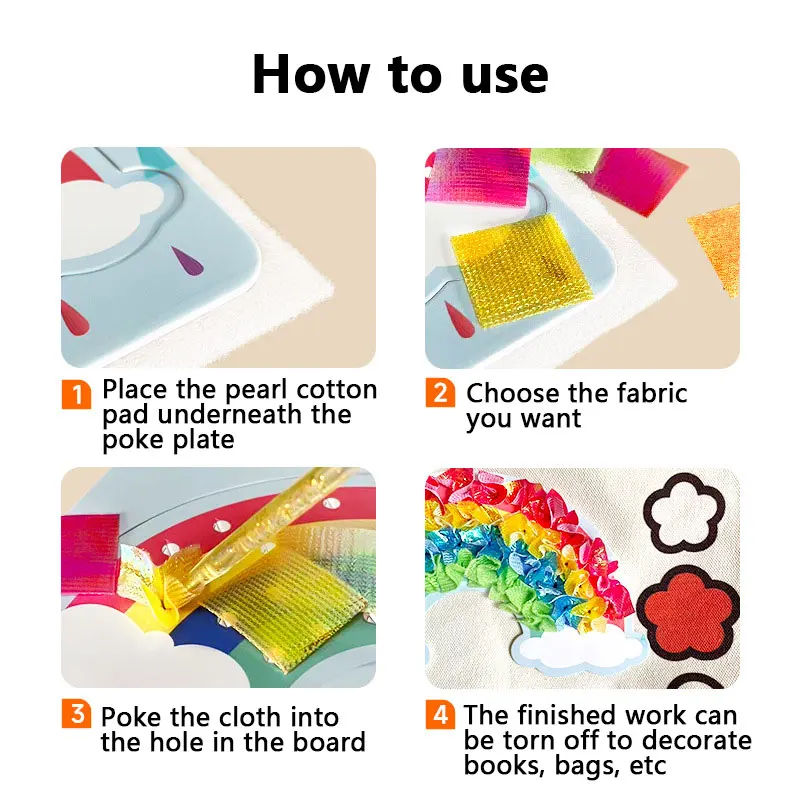 How to use

1 Place the pearl cotton pad underneath the poke plate

2 Choose the fabric you want

3 Poke the cloth into the hole in the board

4 The finished work can be torn off to decorate books, bags, etc