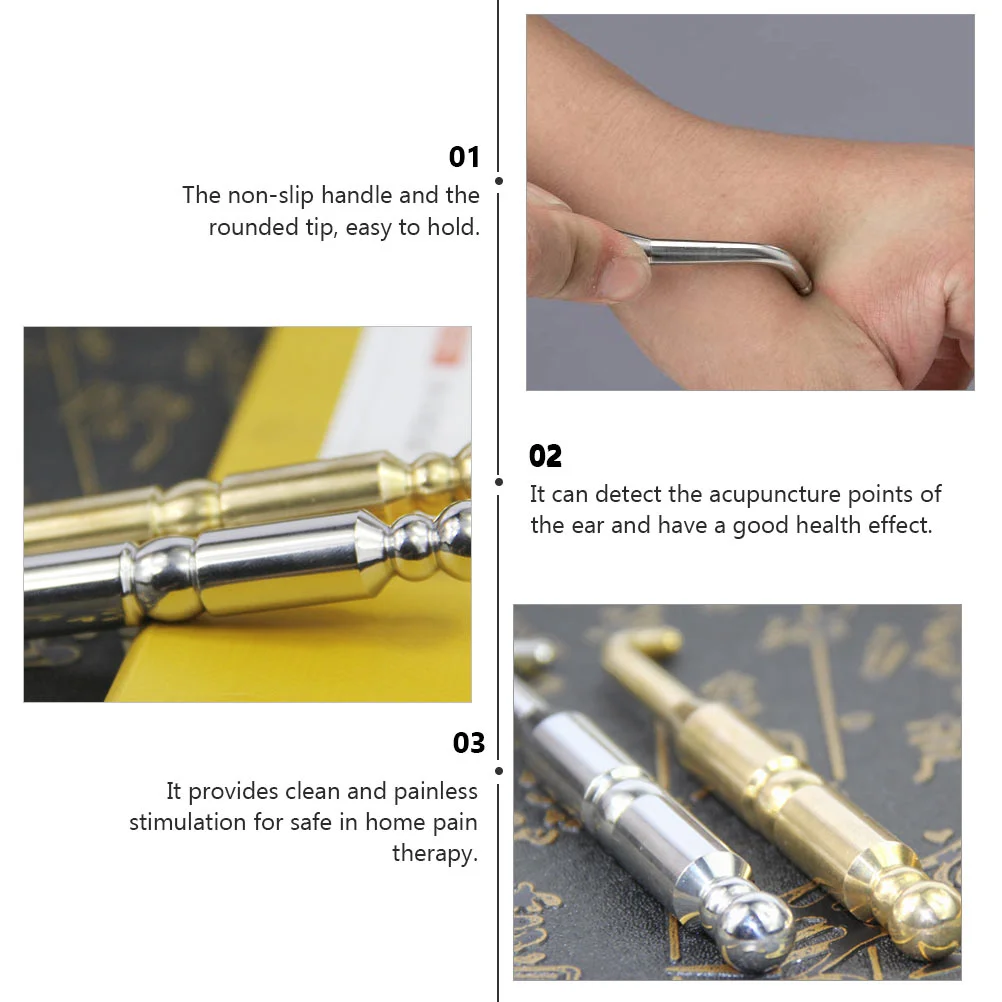 01
The non-slip handle and the rounded tip, easy to hold.

02
It can detect the acupuncture points of the ear and have a good health effect.

03
It provides clean and painless stimulation for safe in home pain therapy.