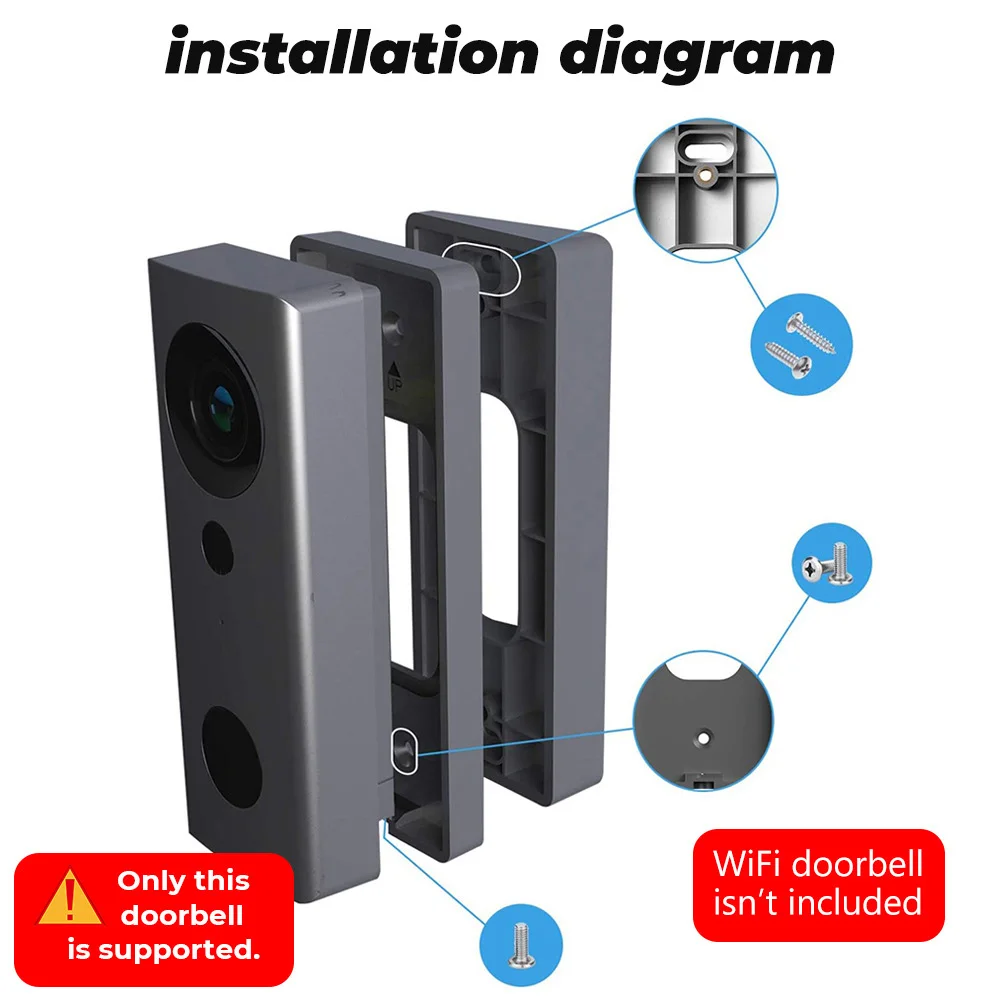 installation diagram

UP

Only this doorbell is supported.

WiFi doorbell isn't included