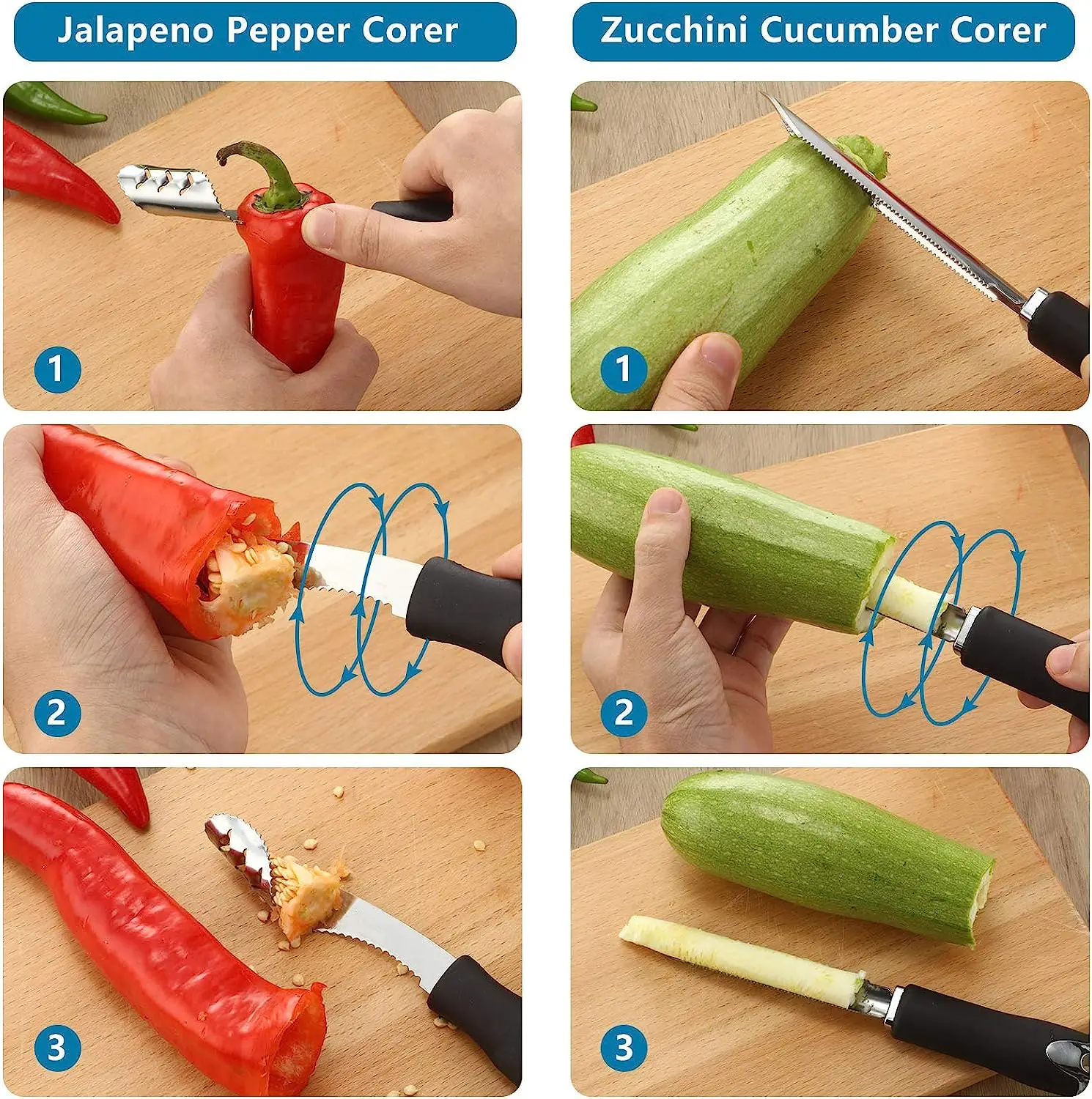 Jalapeno Pepper Corer

1

2

3

Zucchini Cucumber Corer

1

2

3