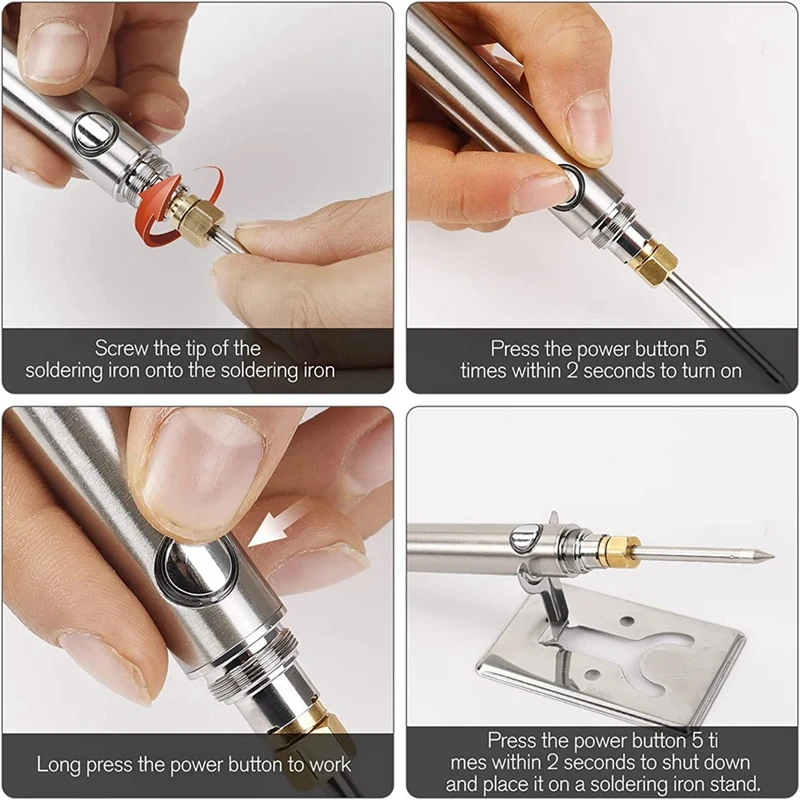 Screw the tip of the soldering iron onto the soldering iron

Press the power button 5 times within 2 seconds to turn on

Long press the power button to work

Press the power button 5 ti mes within 2 seconds to shut down and place it on a soldering iron stand.