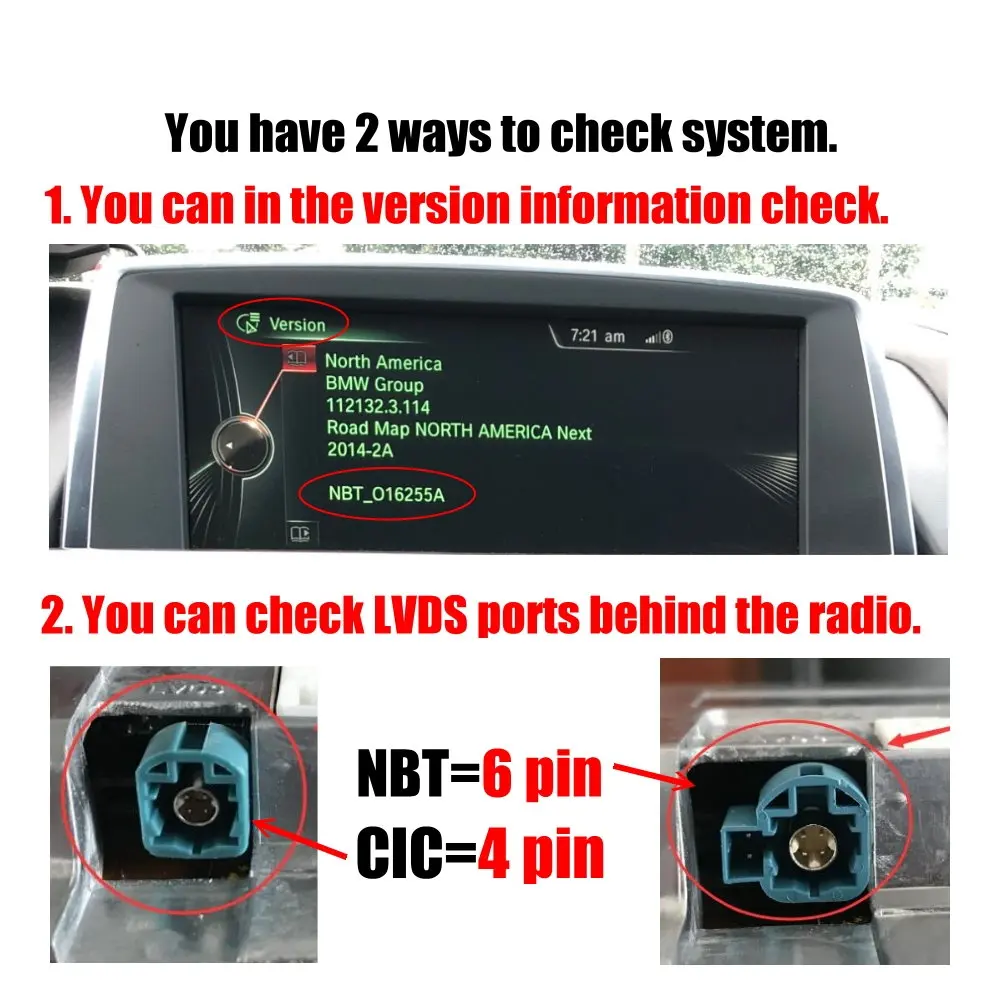 You have 2 ways to check system.
1. You can in the version information check.

Version
7:21 am
North America
BMW Group
112132.3.114
Road Map NORTH AMERICA Next
2014-2A
NBT_O16255A

2. You can check LVDS ports behind the radio.

LVDS
NBT=6 pin
CIC=4 pin