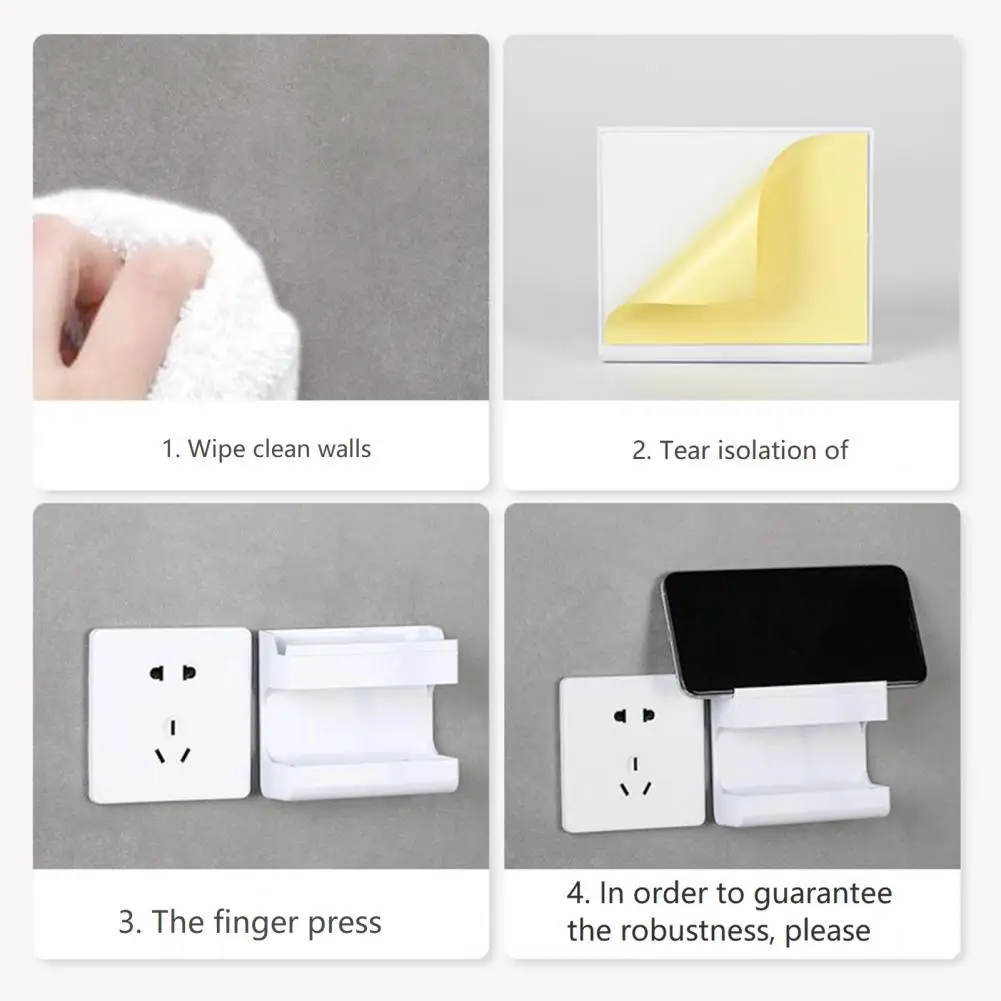 1. Wipe clean walls

2. Tear isolation of

3. The finger press

4. In order to guarantee the robustness, please