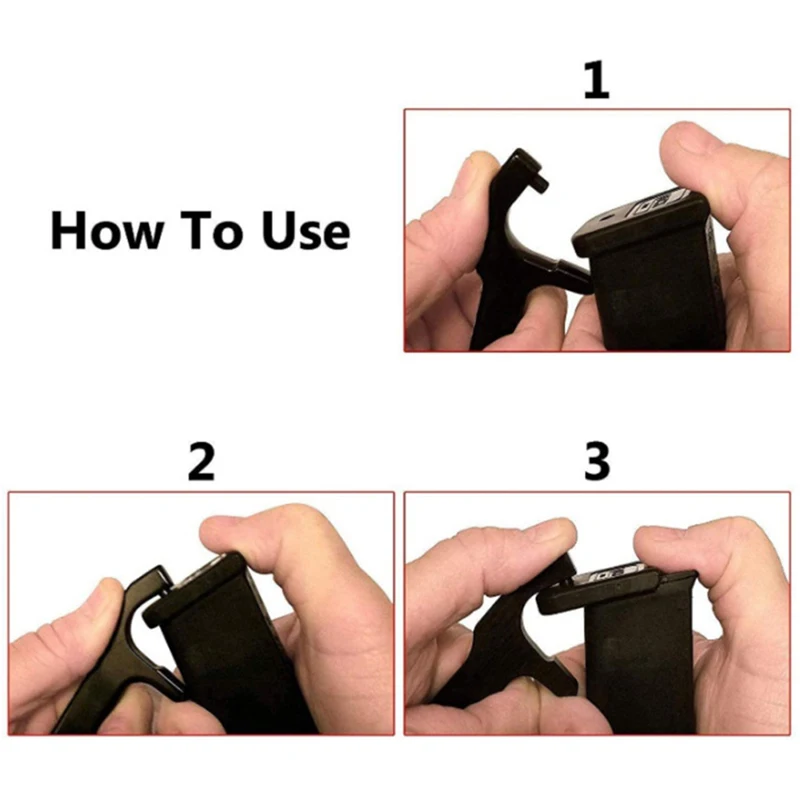 How To Use

1

2

3