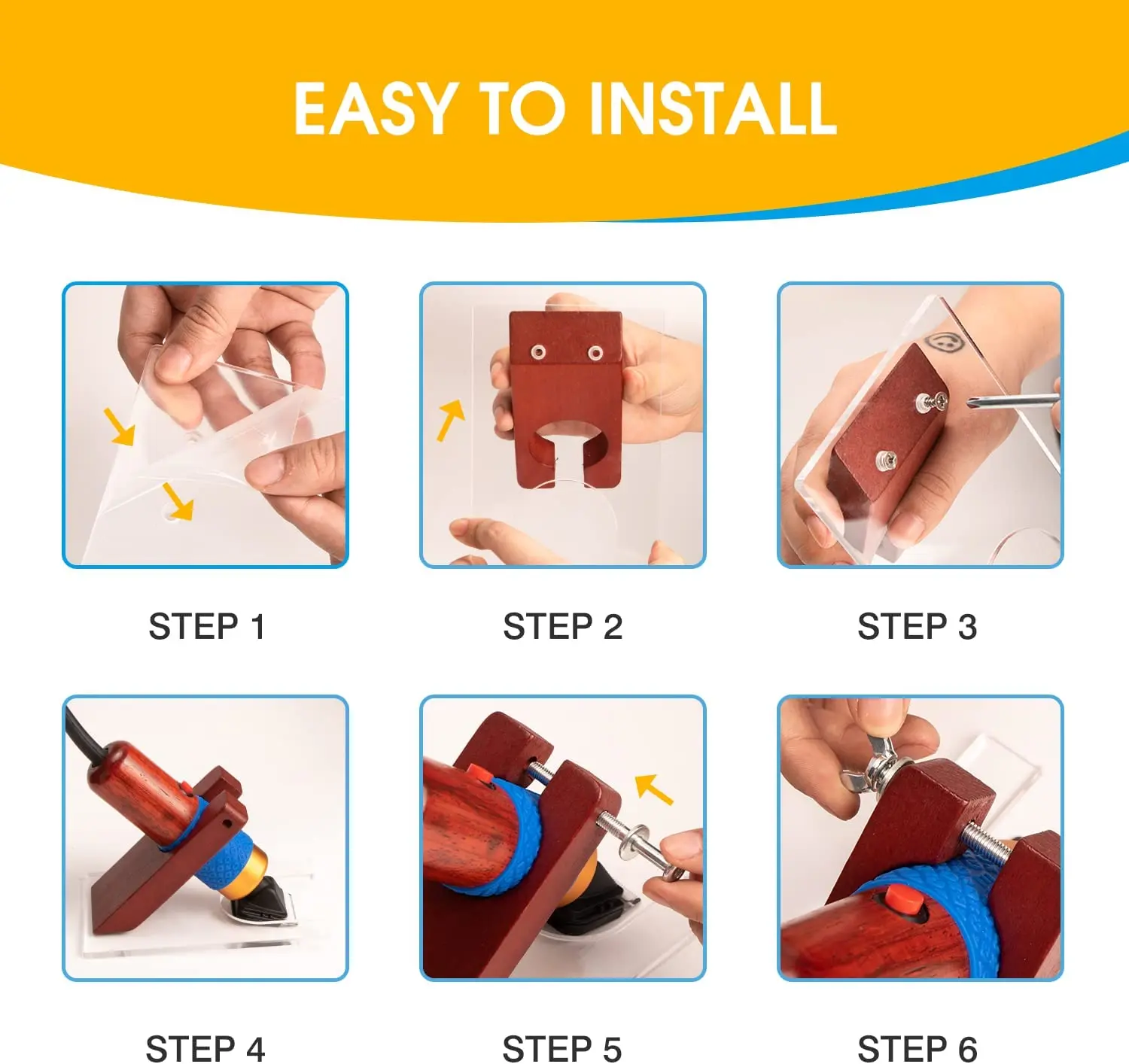 EASY TO INSTALL

STEP 1

STEP 2

STEP 3

STEP 4

STEP 5

STEP 6