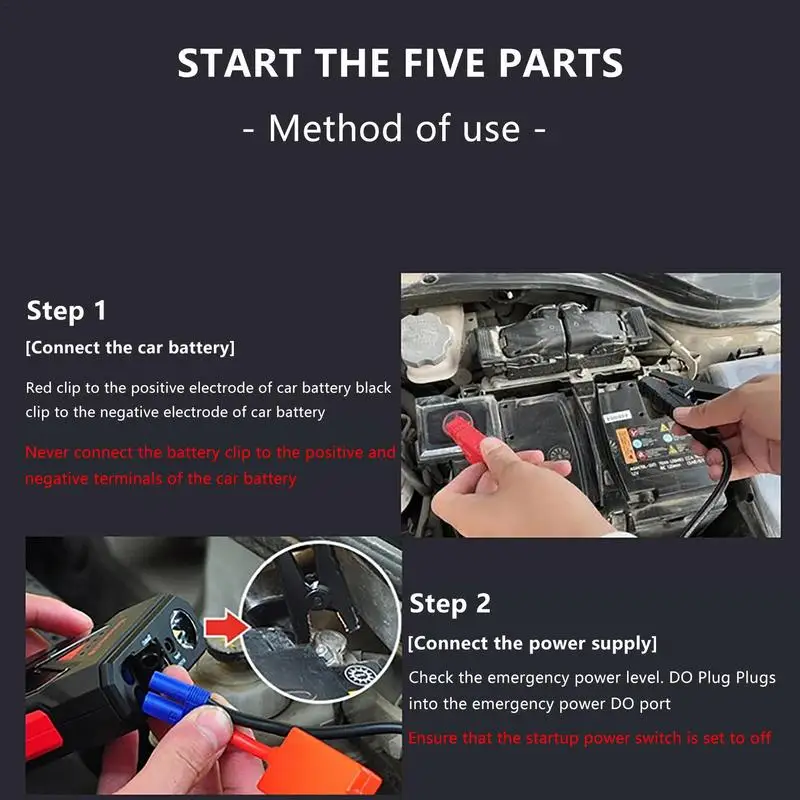 START THE FIVE PARTS

- Method of use -

Step 1

[Connect the car battery]

Red clip to the positive electrode of car battery black clip to the negative electrode of car battery

Never connect the battery clip to the positive and negative terminals of the car battery

Step 2

[Connect the power supply]

Check the emergency power level. DO Plug Plugs into the emergency power DO port

Ensure that the startup power switch is set to off