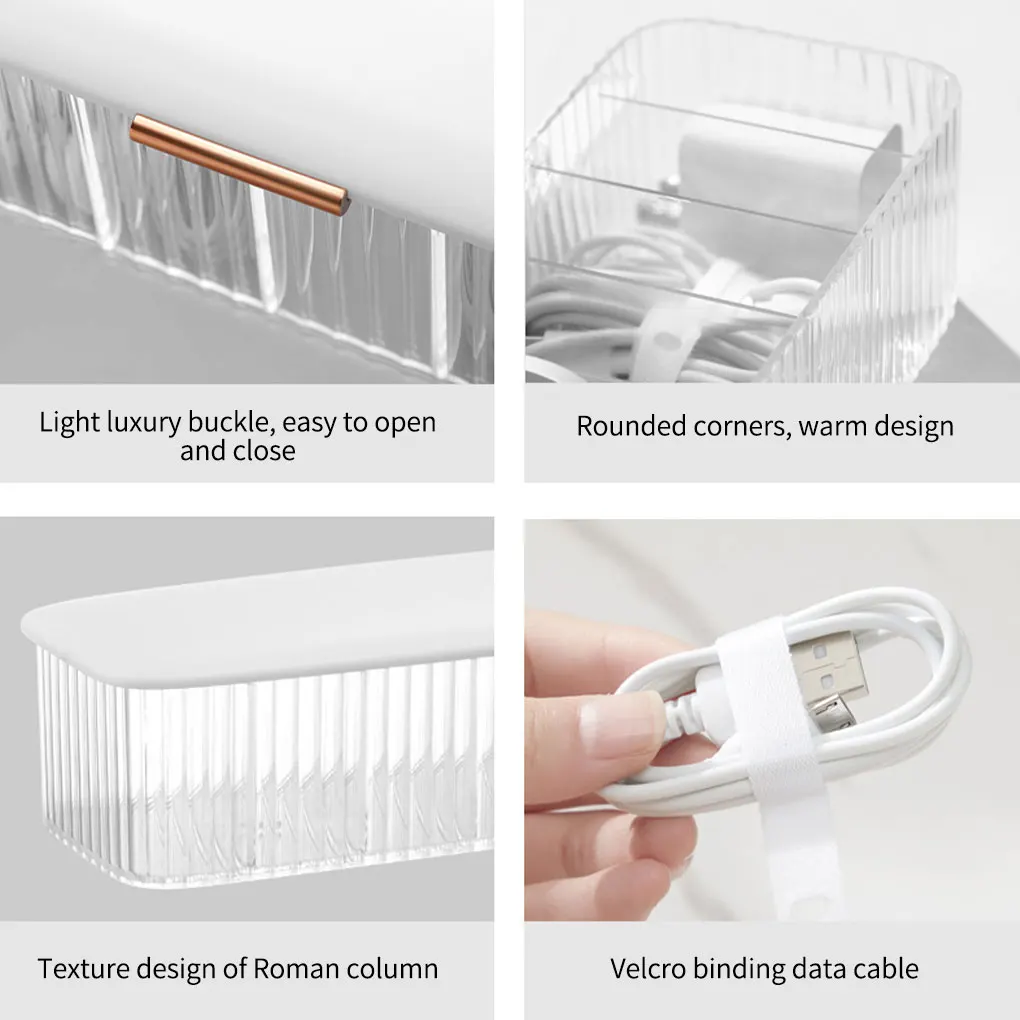 Light luxury buckle, easy to open and close

Rounded corners, warm design

Texture design of Roman column

Velcro binding data cable