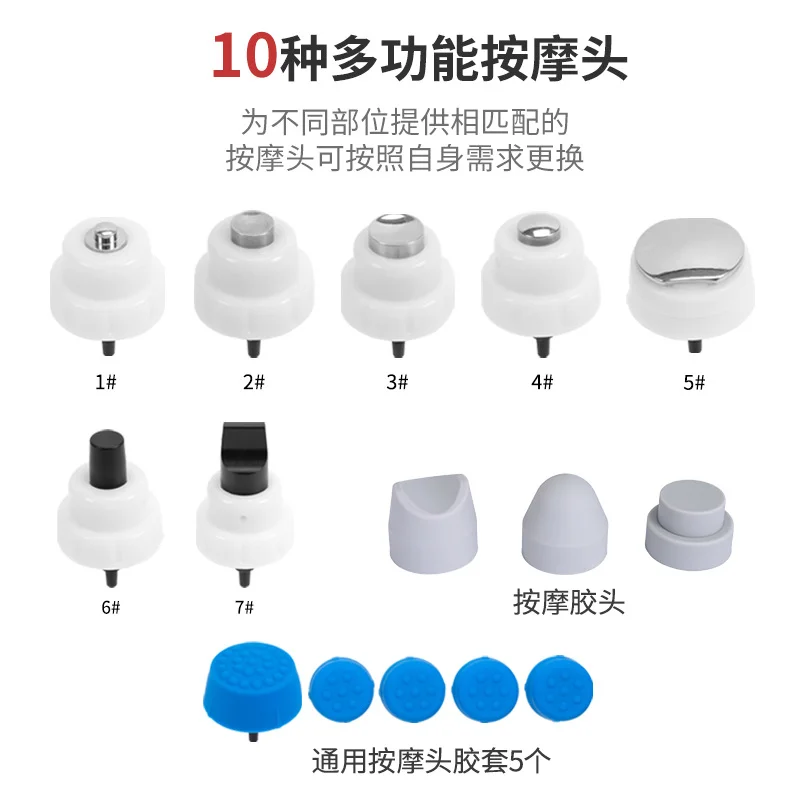 10种多功能按摩头

为不同部位提供相匹配的
按摩头可按照自身需求更换

1#

2#

3#

4#

5#

6#

7#

按摩胶头

通用按摩头胶套5个