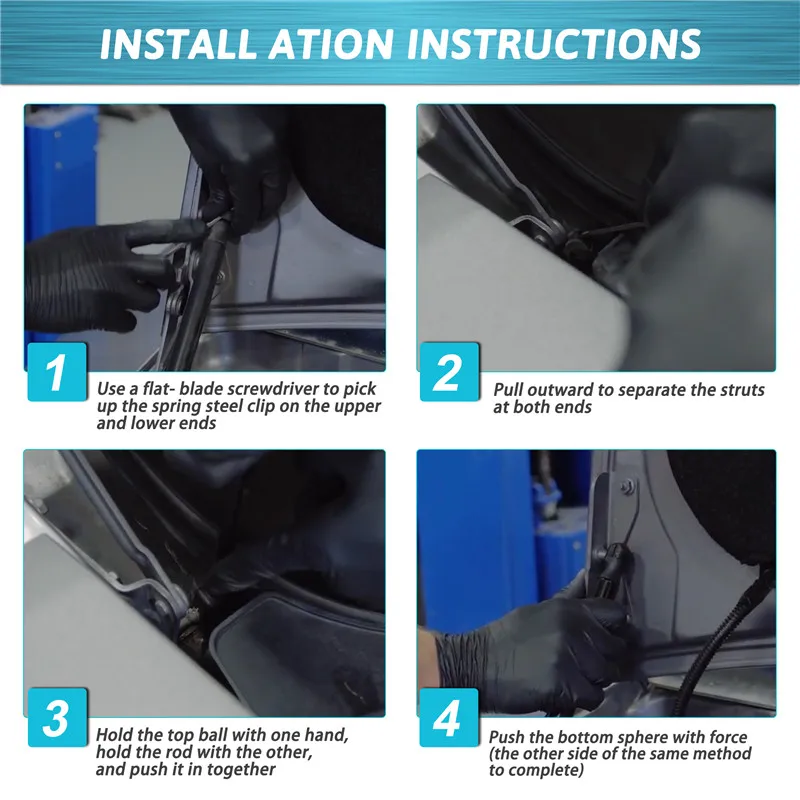 INSTALL ATION INSTRUCTIONS

1
Use a flat- blade screwdriver to pick up the spring steel clip on the upper and lower ends

2
Pull outward to separate the struts at both ends

3
Hold the top ball with one hand, hold the rod with the other, and push it in together

4
Push the bottom sphere with force (the other side of the same method to complete)