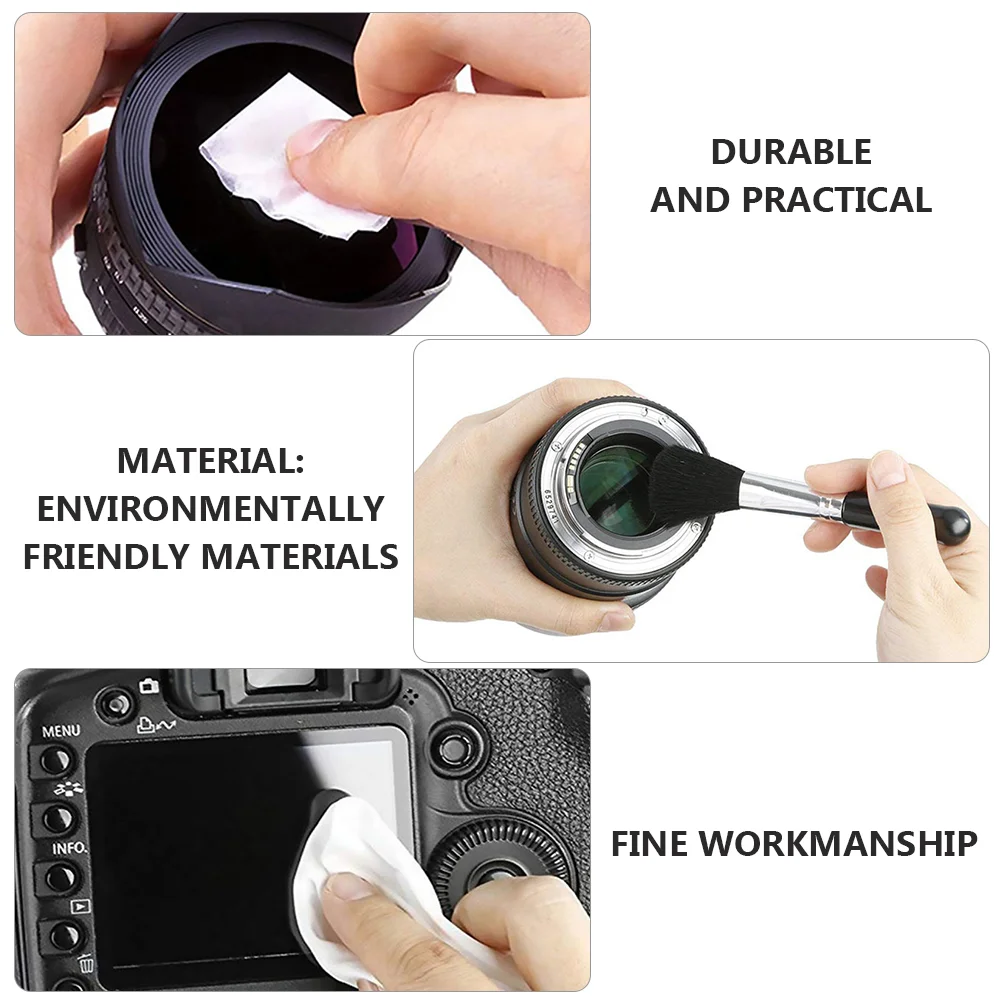 DURABLE
AND PRACTICAL

MATERIAL:
ENVIRONMENTALLY
FRIENDLY MATERIALS

MENU

INFO.

FINE WORKMANSHIP