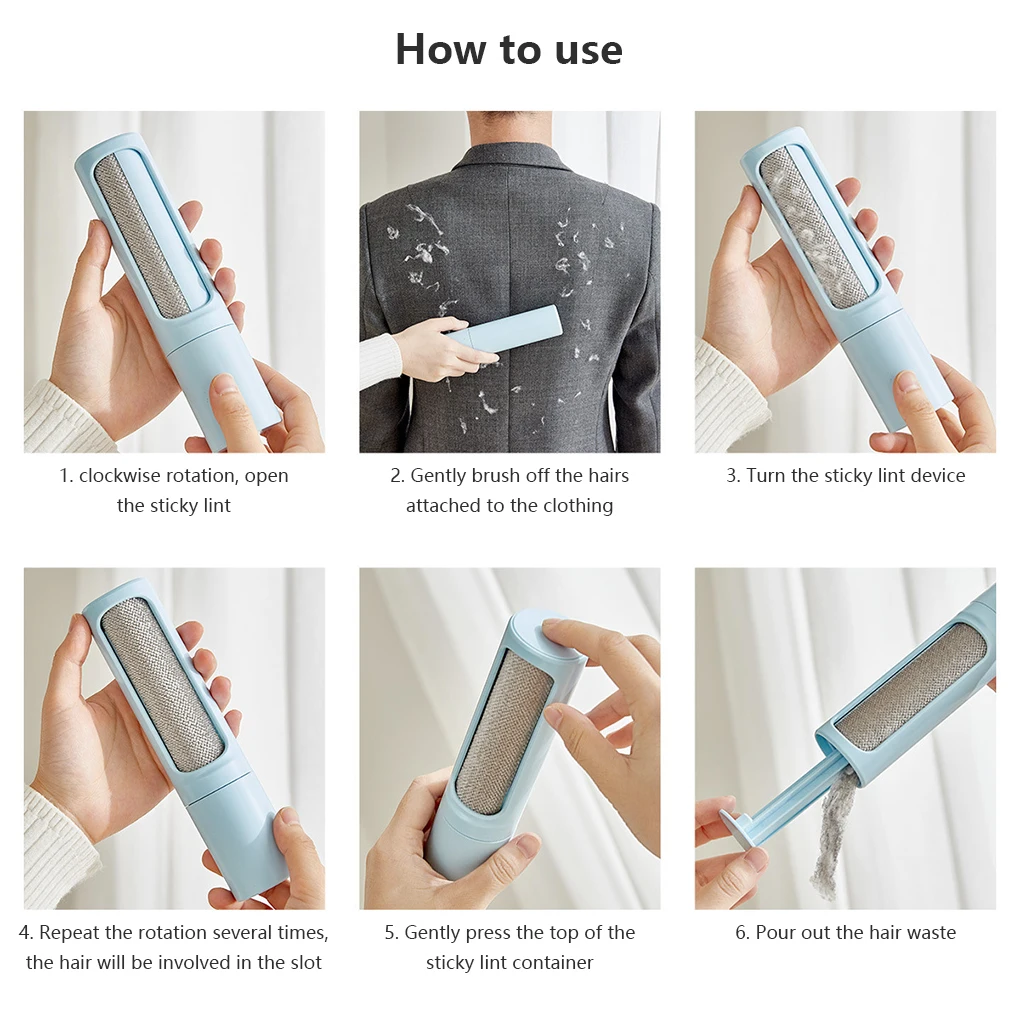 How to use

1. clockwise rotation, open the sticky lint

2. Gently brush off the hairs attached to the clothing

3. Turn the sticky lint device

4. Repeat the rotation several times, the hair will be involved in the slot

5. Gently press the top of the sticky lint container

6. Pour out the hair waste