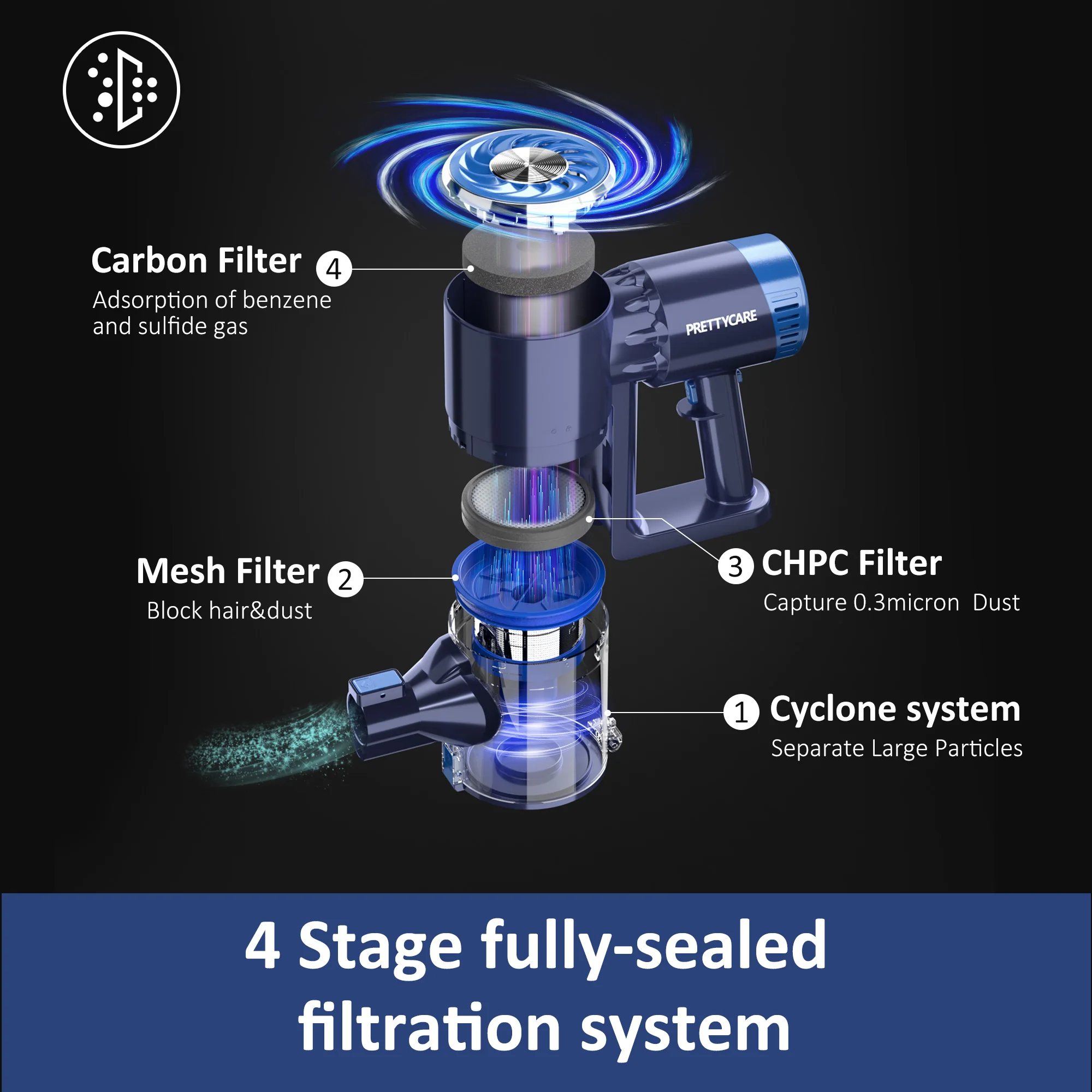 Carbon Filter 4
Adsorption of benzene and sulfide gas

PRETTYCARE

Mesh Filter 2
Block hair&dust

3 CHPC Filter
Capture 0.3micron Dust

1 Cyclone system
Separate Large Particles

4 Stage fully-sealed filtration system