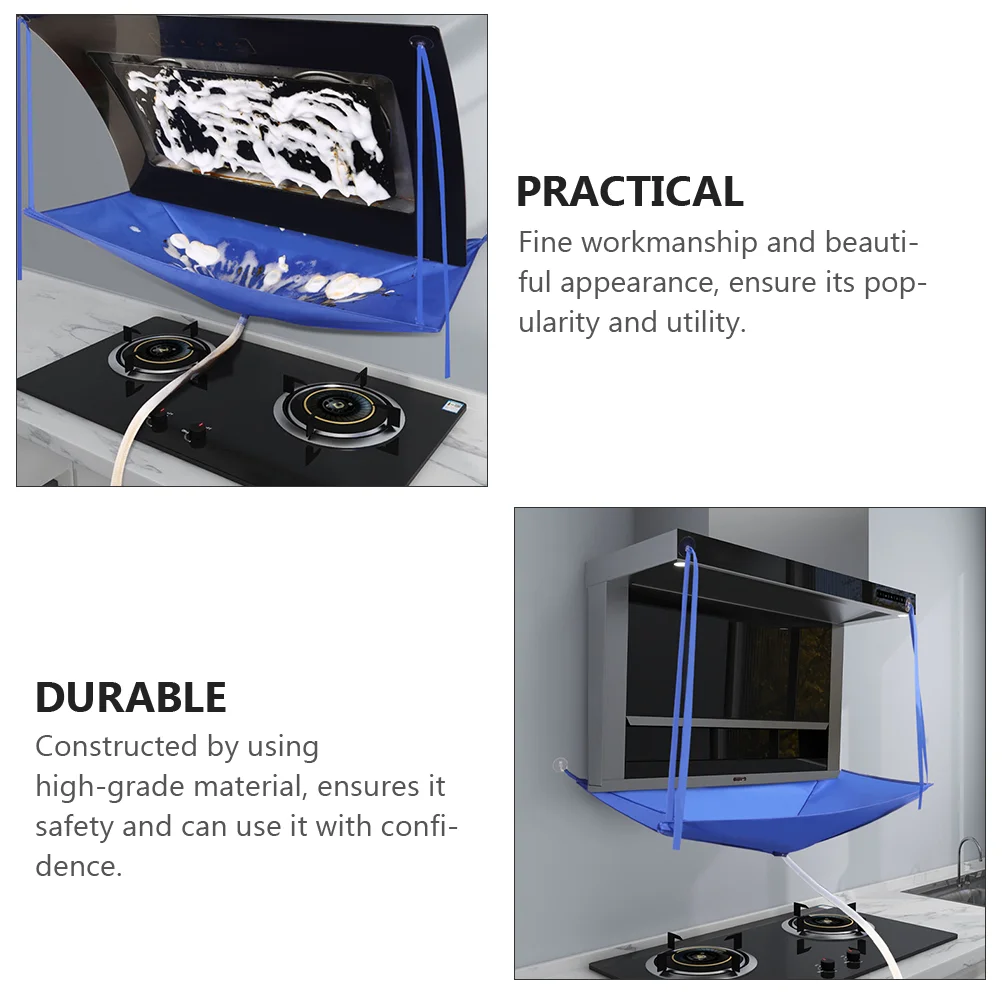 PRACTICAL

Fine workmanship and beautiful appearance, ensure its popularity and utility.

DURABLE

Constructed by using high-grade material, ensures it safety and can use it with confidence.