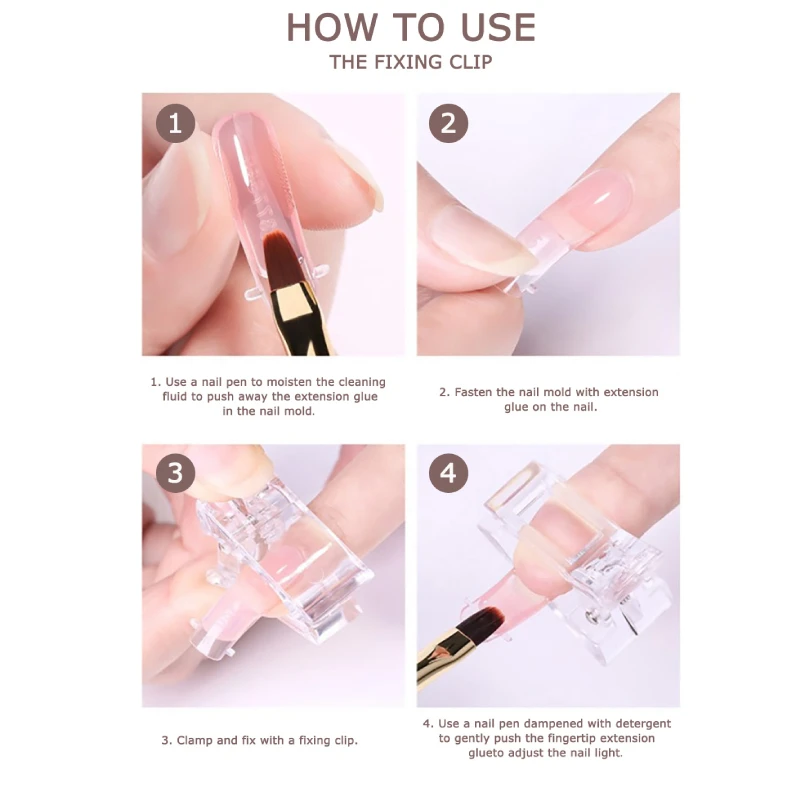 HOW TO USE

THE FIXING CLIP

1

2

1. Use a nail pen to moisten the cleaning fluid to push away the extension glue in the nail mold.

2. Fasten the nail mold with extension glue on the nail.

3

4

3. Clamp and fix with a fixing clip.

4. Use a nail pen dampened with detergent to gently push the fingertip extension glueto adjust the nail light.