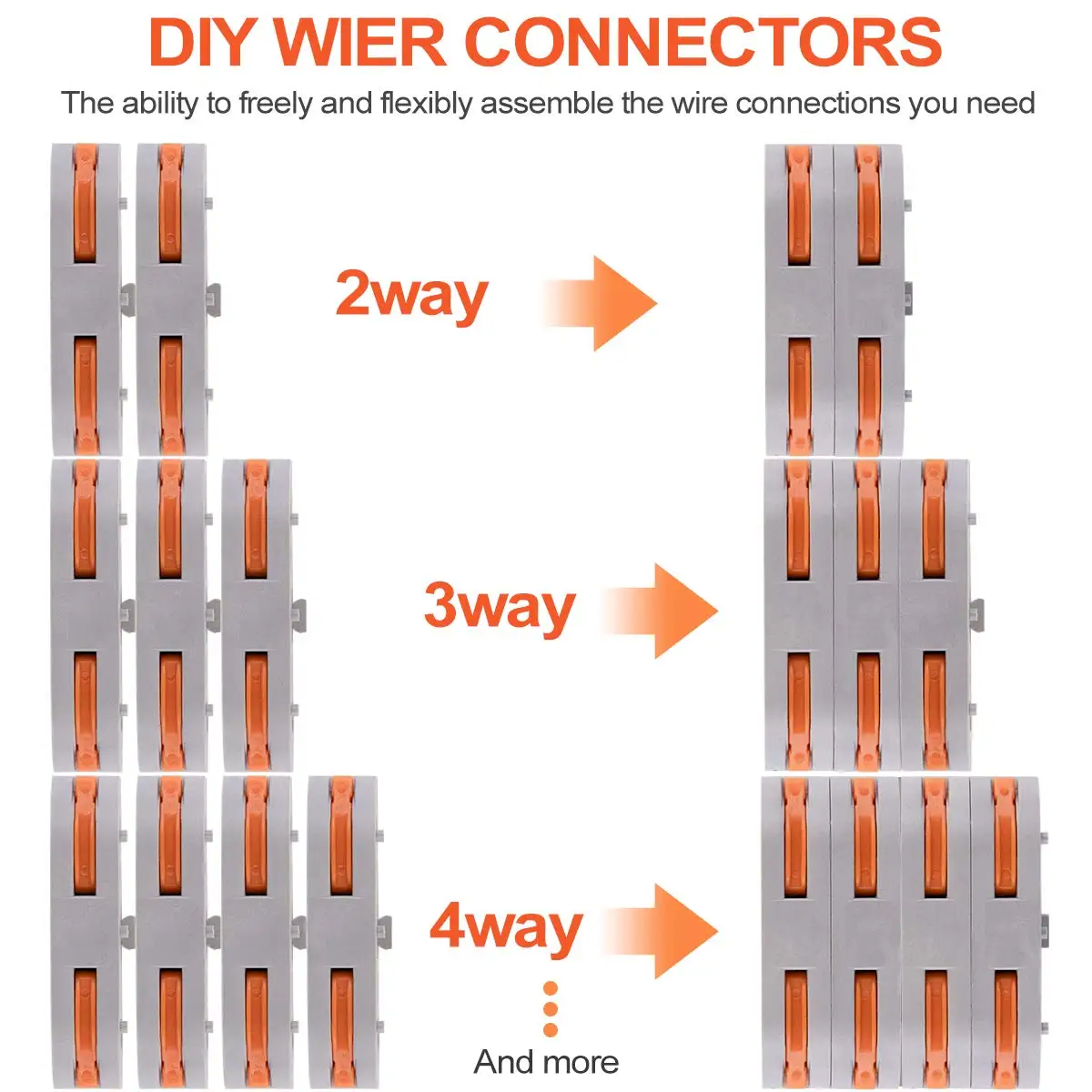 DIY WIER CONNECTORS

The ability to freely and flexibly assemble the wire connections you need

2way

3way

4way

And more