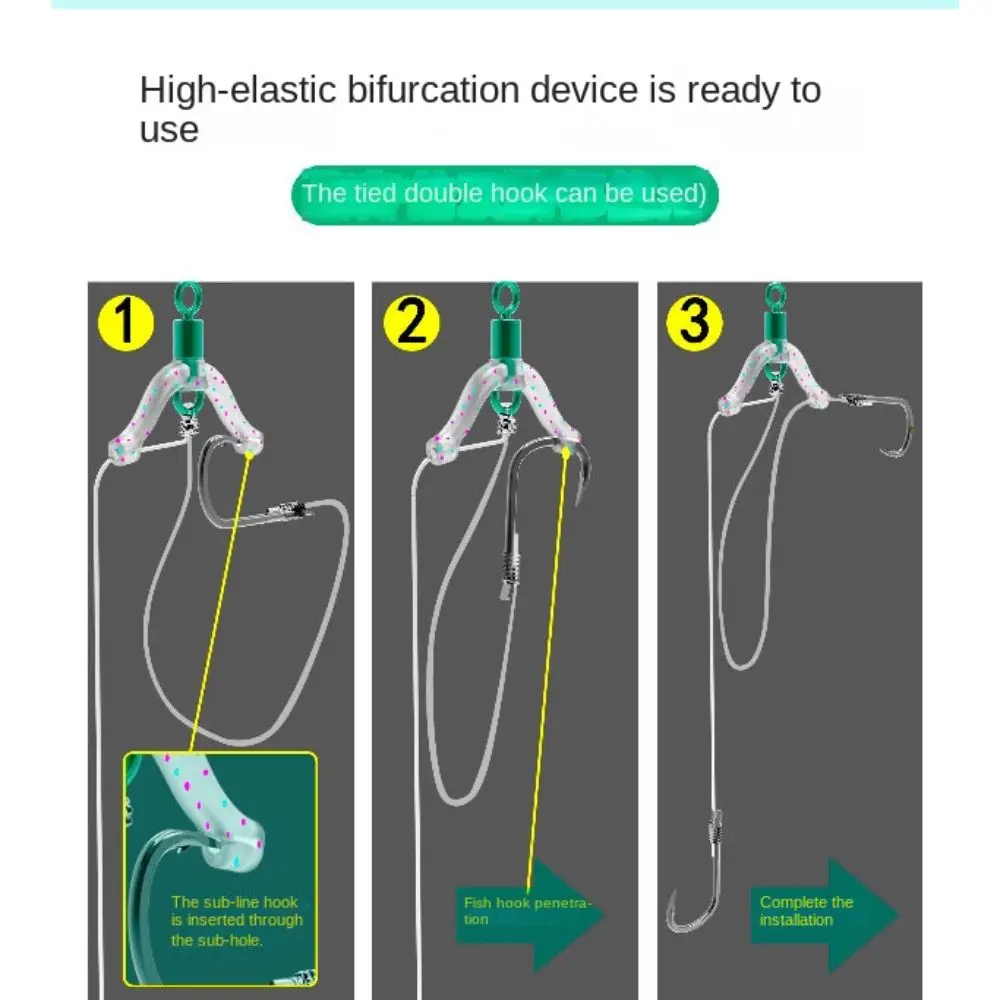 High-elastic bifurcation device is ready to use

The tied double hook can be used)

1

The sub-line hook is inserted through the sub-hole.

2

Fish hook penetration

3

Complete the installation