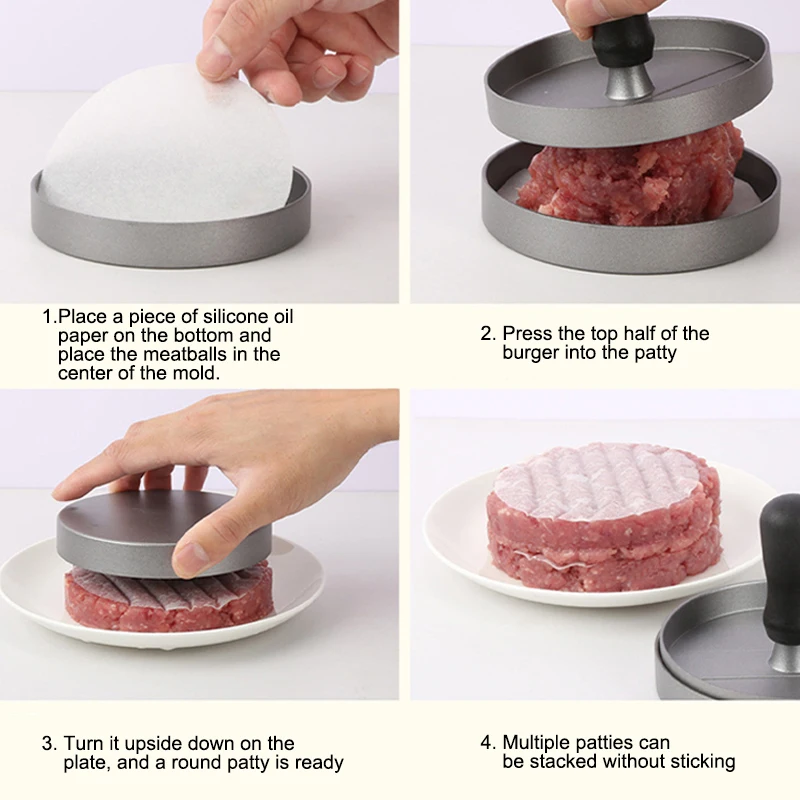 1.Place a piece of silicone oil paper on the bottom and place the meatballs in the center of the mold.

2. Press the top half of the burger into the patty

3. Turn it upside down on the plate, and a round patty is ready

4. Multiple patties can be stacked without sticking