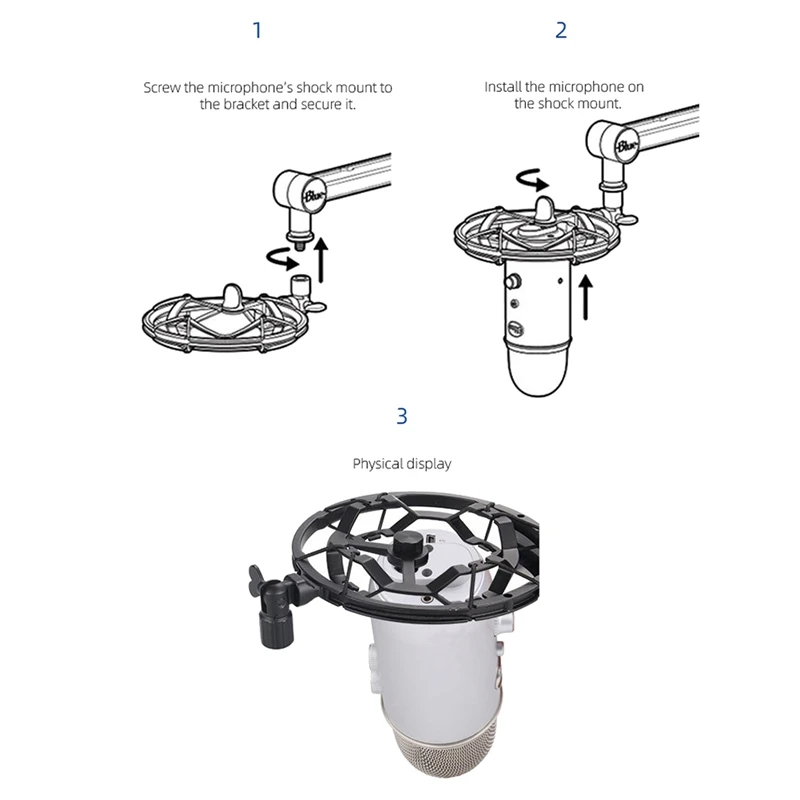 1

Screw the microphone's shock mount to the bracket and secure it.

Blue

2

Install the microphone on the shock mount.

Blue

3

Physical display