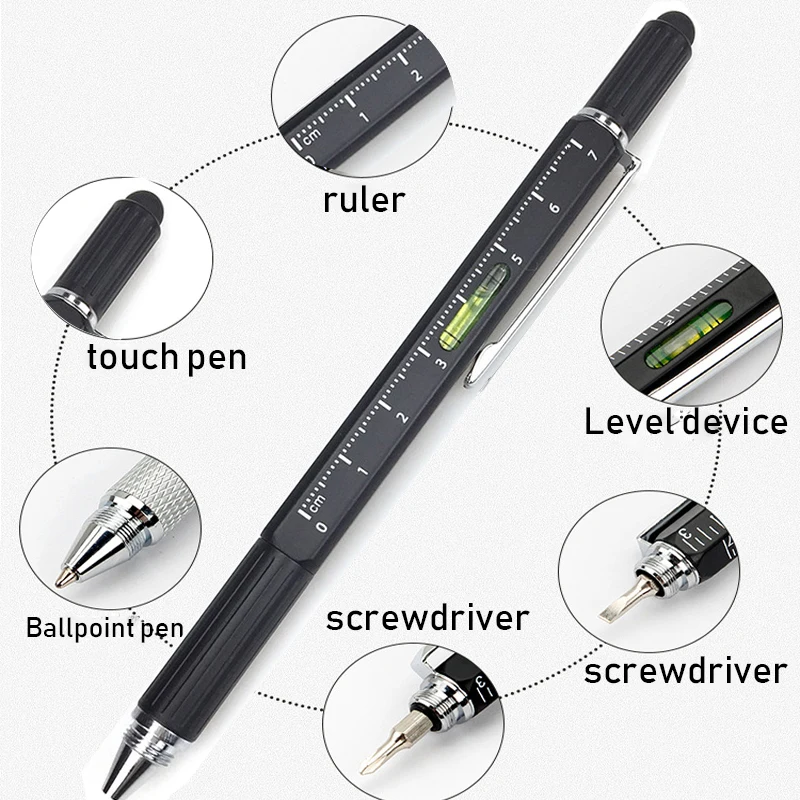 cm
1
2

ruler

touch pen

cm
0
1
2
3
4
5
6
7

Level device

Ballpoint pen

screwdriver

screwdriver