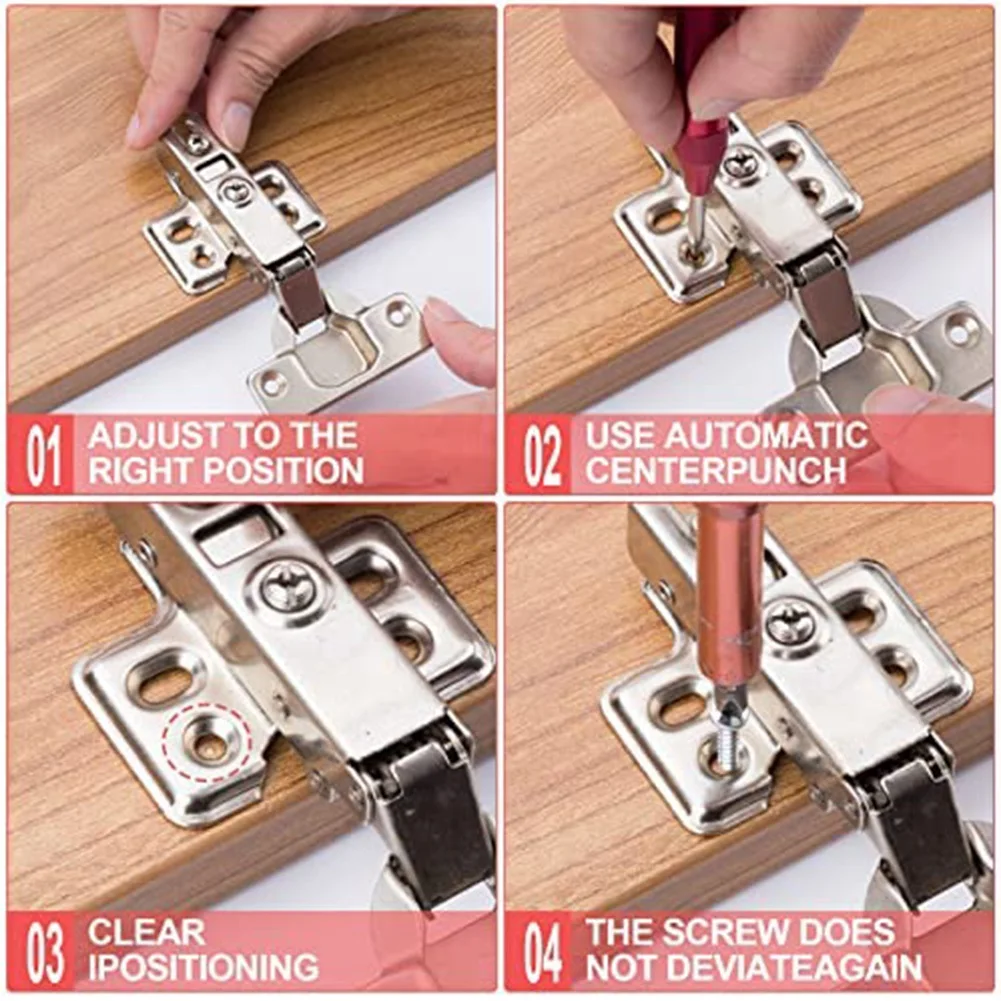 01 ADJUST TO THE RIGHT POSITION

02 USE AUTOMATIC CENTERPUNCH

03 CLEAR IPOSITIONING

04 THE SCREW DOES NOT DEVIATEAGAIN