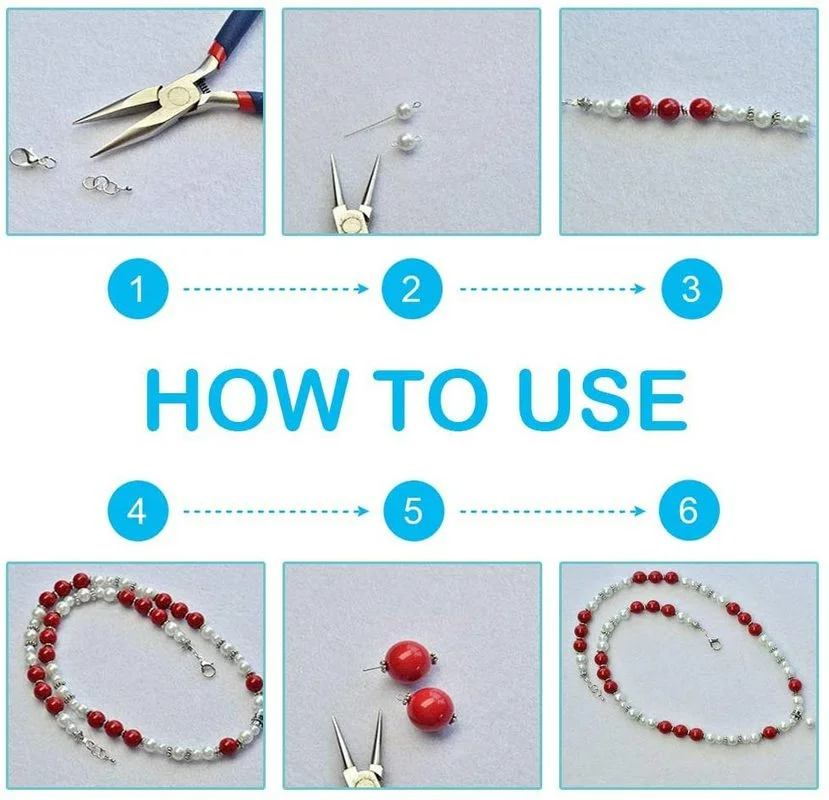 1
2
3

HOW TO USE

4
5
6