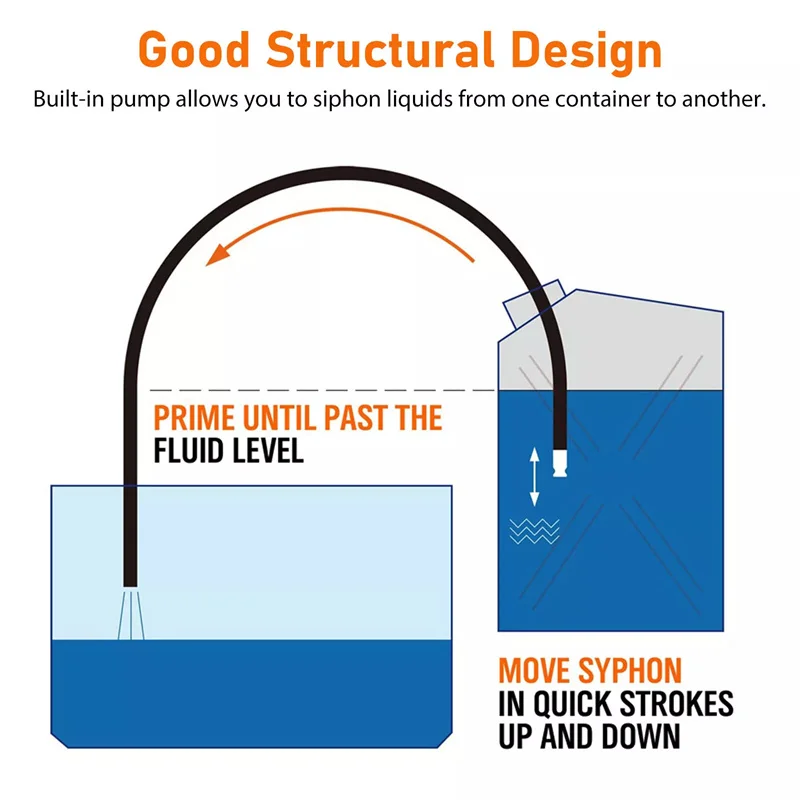 Good Structural Design

Built-in pump allows you to siphon liquids from one container to another.

PRIME UNTIL PAST THE FLUID LEVEL

MOVE SYPHON IN QUICK STROKES UP AND DOWN