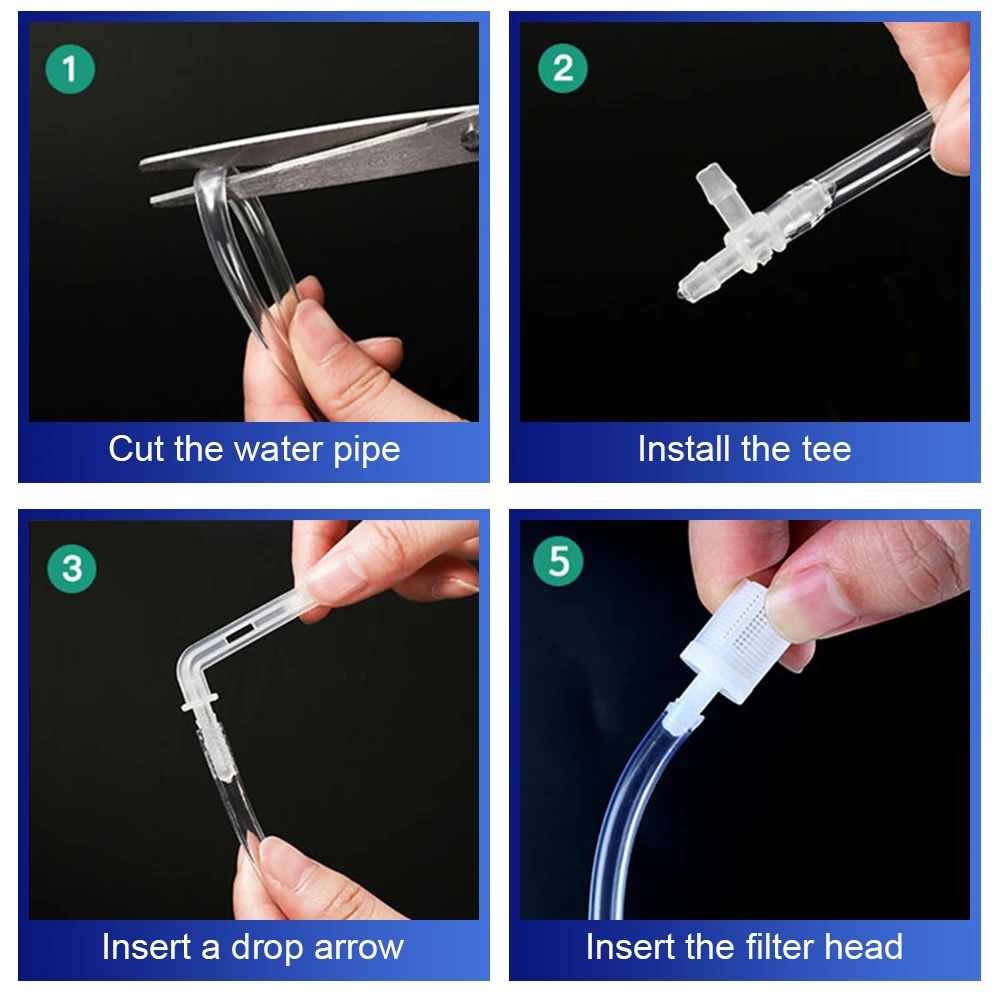 1

Cut the water pipe

2

Install the tee

3

Insert a drop arrow

5

Insert the filter head