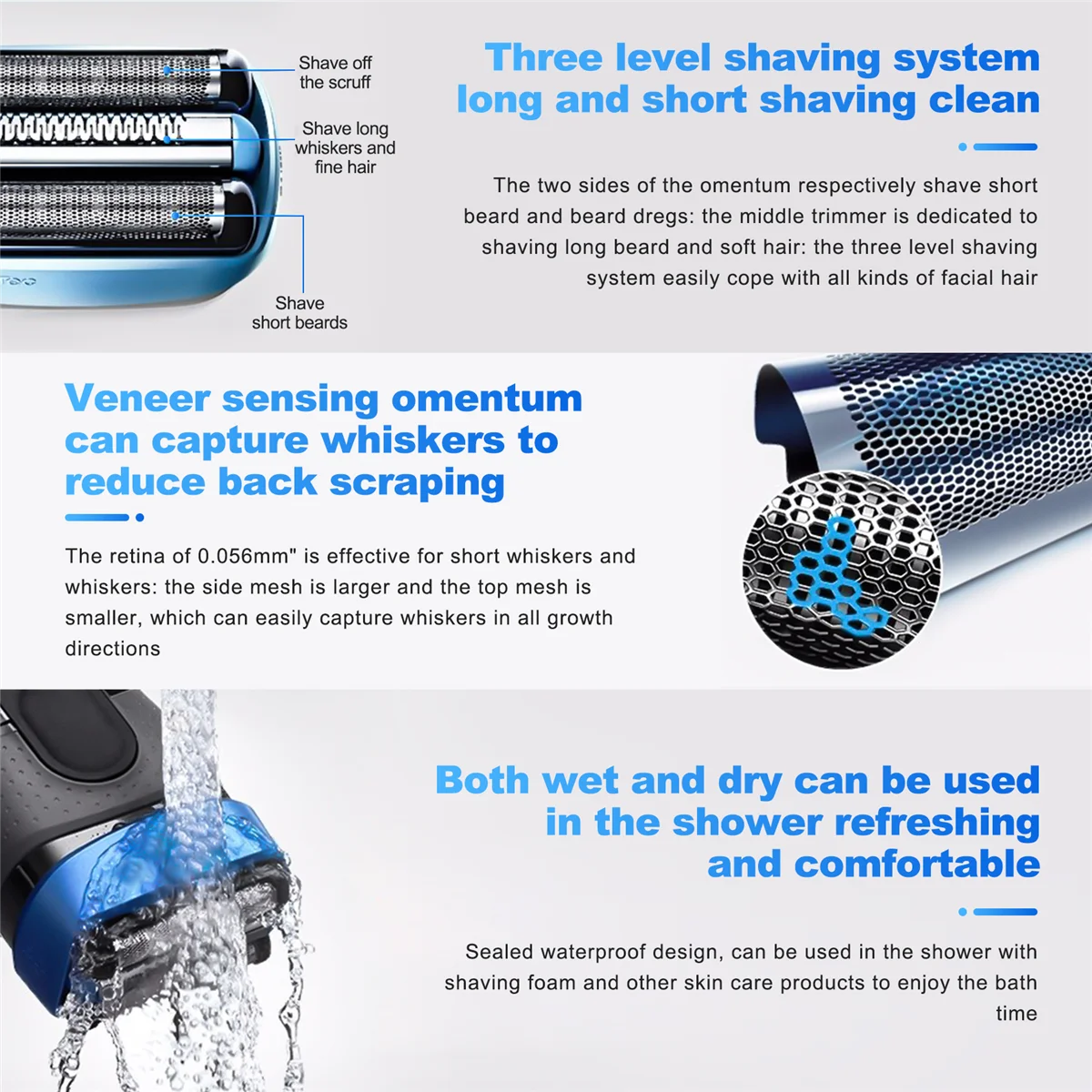 Shave off the scruff

Shave long whiskers and fine hair

Shave short beards

Three level shaving system long and short shaving clean

The two sides of the omentum respectively shave short beard and beard dregs: the middle trimmer is dedicated to shaving long beard and soft hair: the three level shaving system easily cope with all kinds of facial hair

Veneer sensing omentum can capture whiskers to reduce back scraping

The retina of 0.056mm" is effective for short whiskers and whiskers: the side mesh is larger and the top mesh is smaller, which can easily capture whiskers in all growth directions

Both wet and dry can be used in the shower refreshing and comfortable

Sealed waterproof design, can be used in the shower with shaving foam and other skin care products to enjoy the bath time