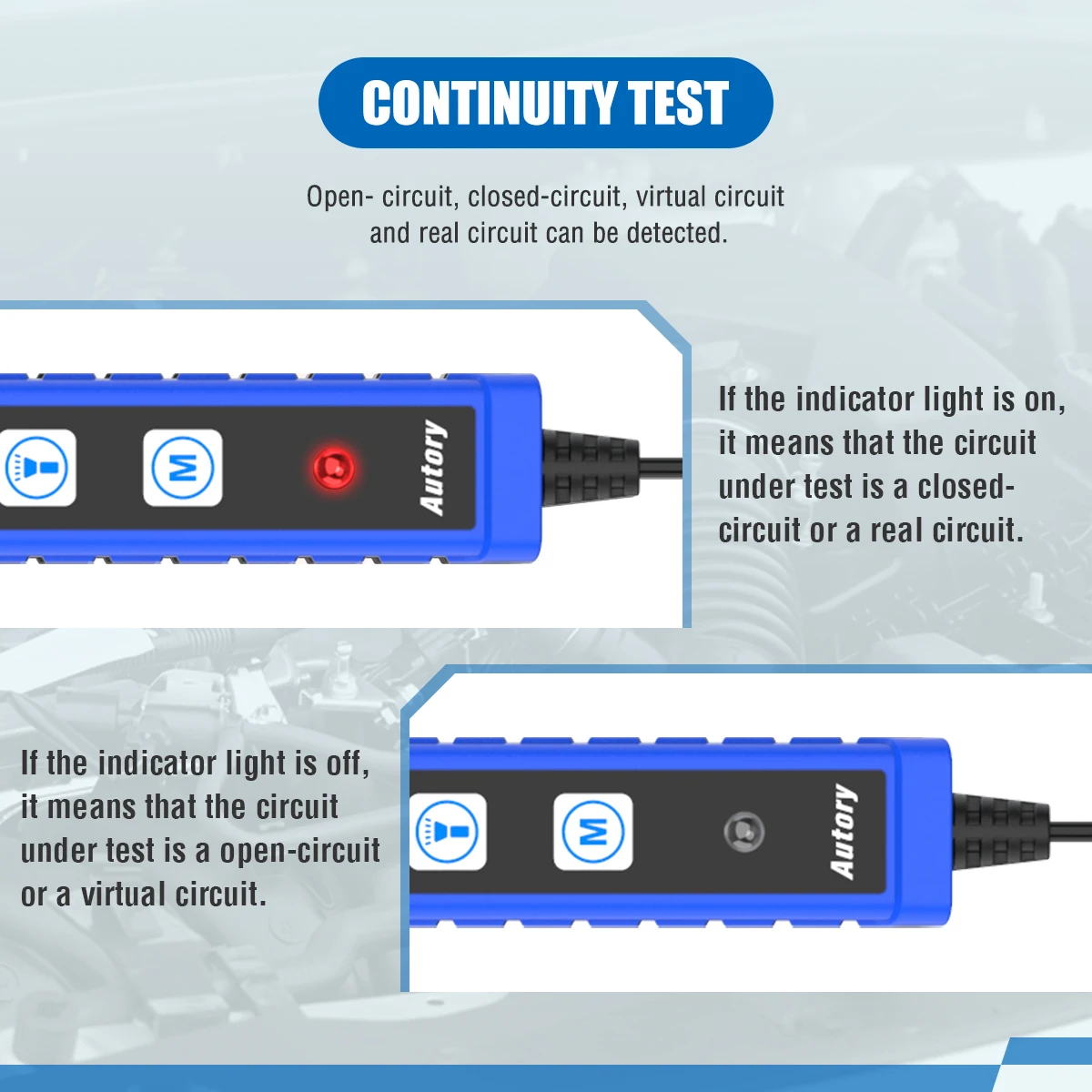 CONTINUITY TEST

Open- circuit, closed-circuit, virtual circuit and real circuit can be detected.

M

Autory

If the indicator light is on, it means that the circuit under test is a closed-circuit or a real circuit.

If the indicator light is off, it means that the circuit under test is a open-circuit or a virtual circuit.

M

Autory