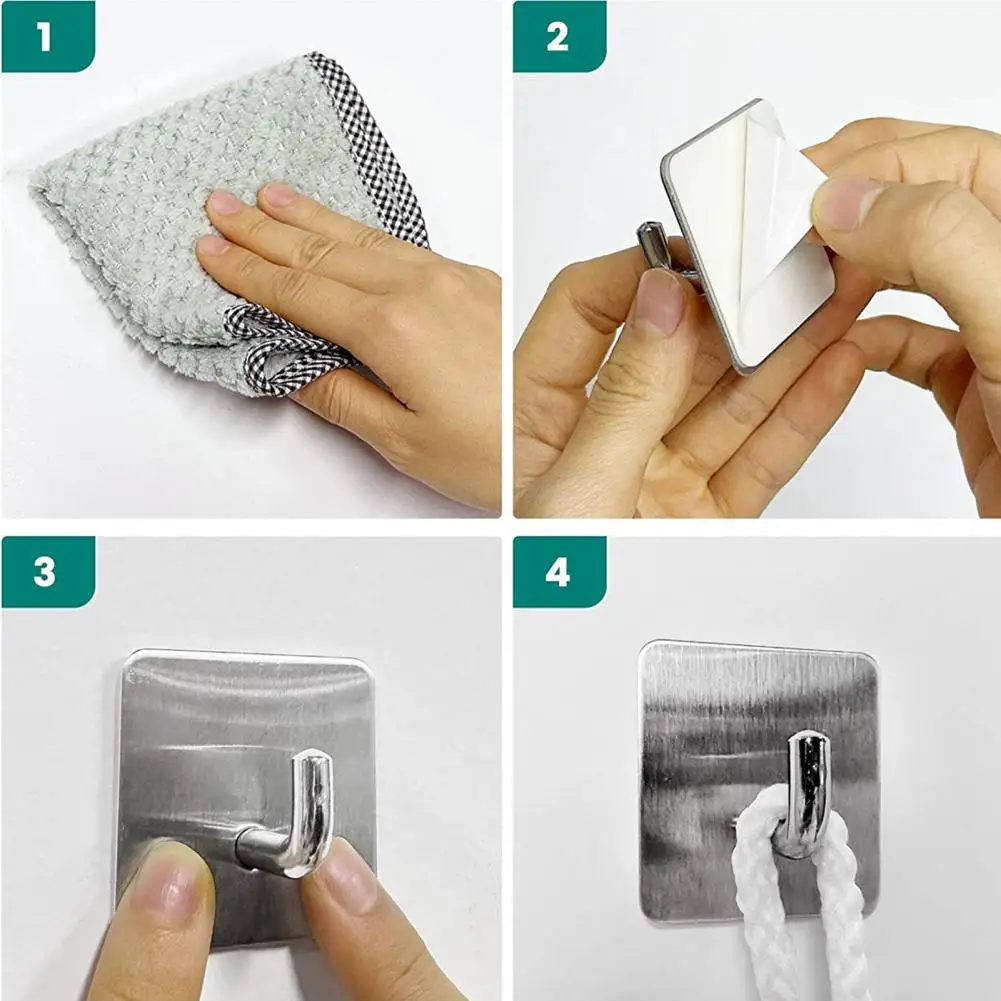 1

2

3

4