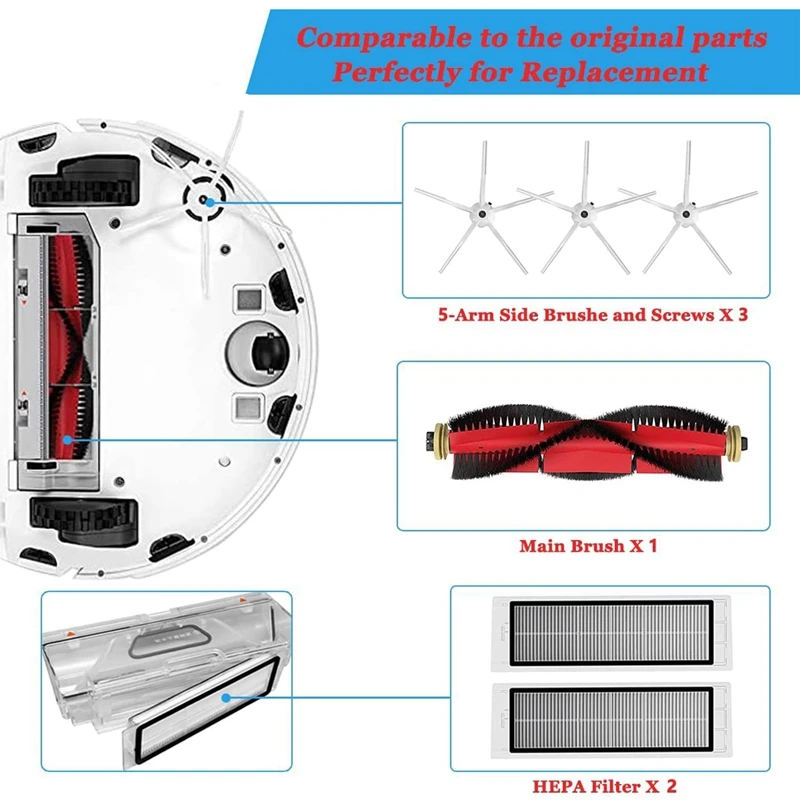 Comparable to the original parts
Perfectly for Replacement

5-Arm Side Brushe and Screws X 3

Main Brush X 1

HEPA Filter X 2