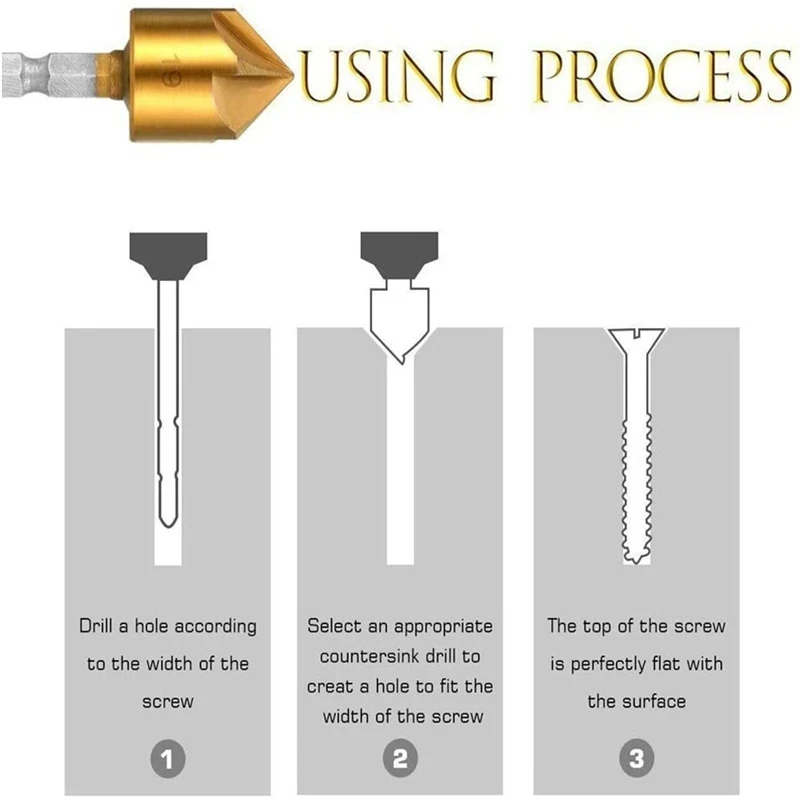 19

USING PROCESS

Drill a hole according to the width of the screw

1

Select an appropriate countersink drill to creat a hole to fit the width of the screw

2

The top of the screw is perfectly flat with the surface

3