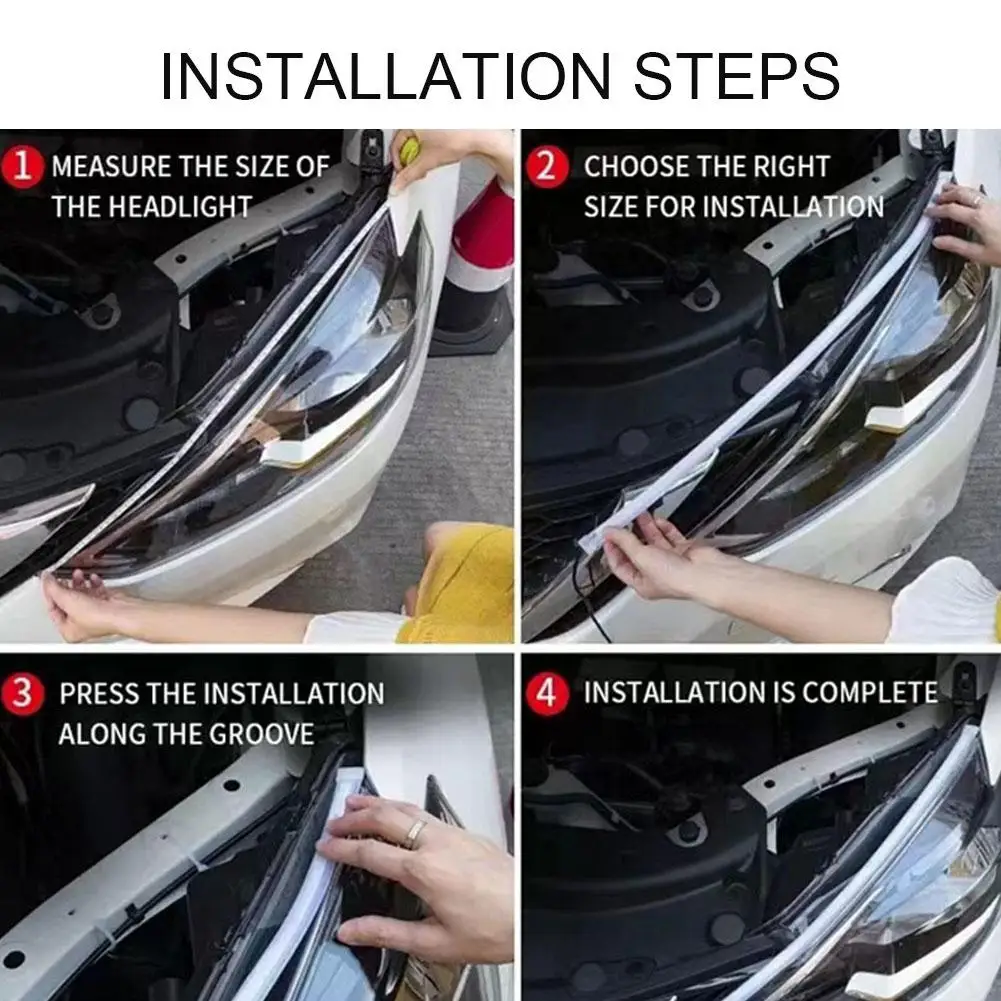 INSTALLATION STEPS

1 MEASURE THE SIZE OF THE HEADLIGHT

2 CHOOSE THE RIGHT SIZE FOR INSTALLATION

3 PRESS THE INSTALLATION ALONG THE GROOVE

4 INSTALLATION IS COMPLETE