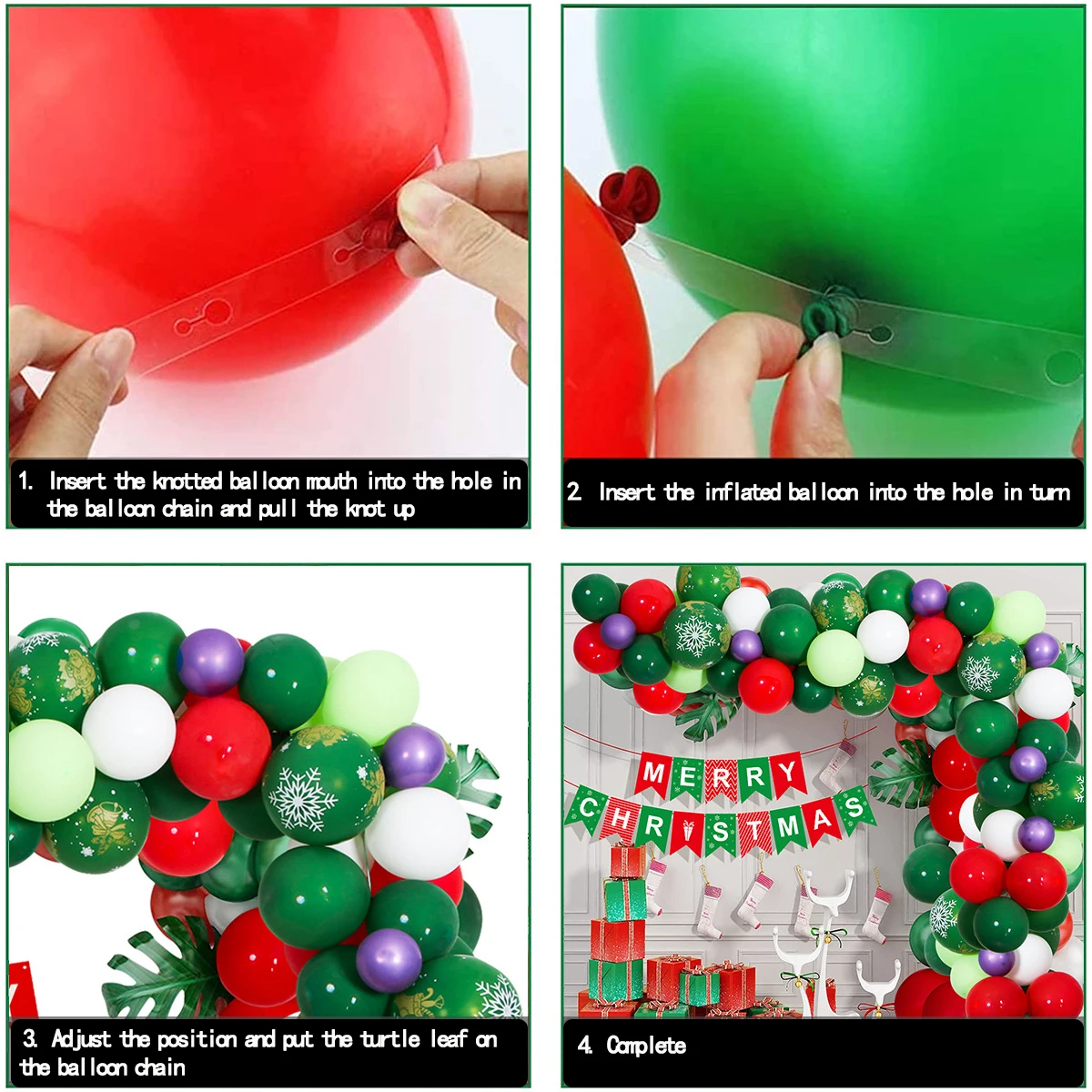 1. Insert the knotted balloon mouth into the hole in the balloon chain and pull the knot up

2. Insert the inflated balloon into the hole in turn

3. Adjust the position and put the turtle leaf on the balloon chain

MERRY CHRISTMAS

4. Complete