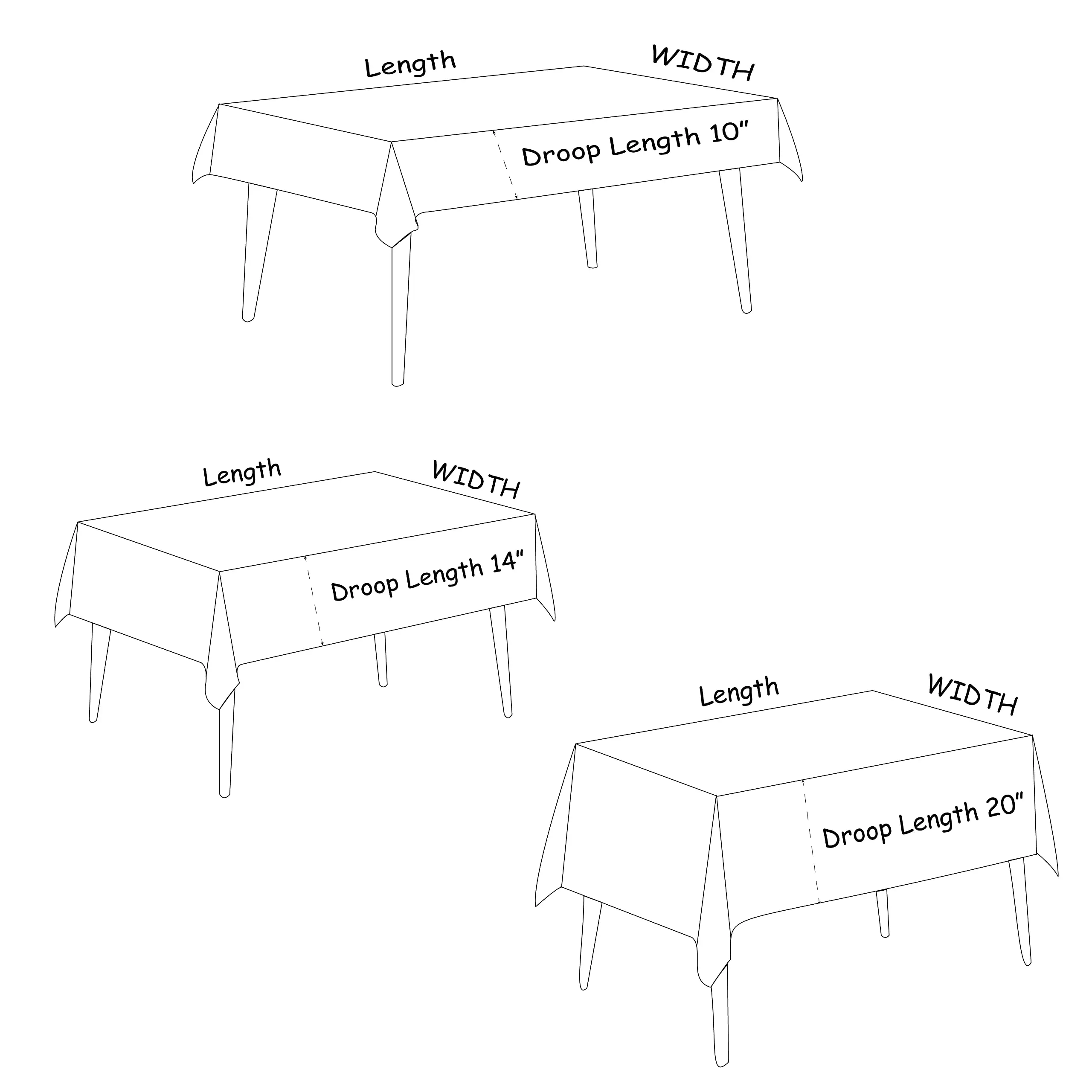 Length
WIDTH
Droop Length 10"

Length
WIDTH
Droop Length 14"

Length
WIDTH
Droop Length 20"