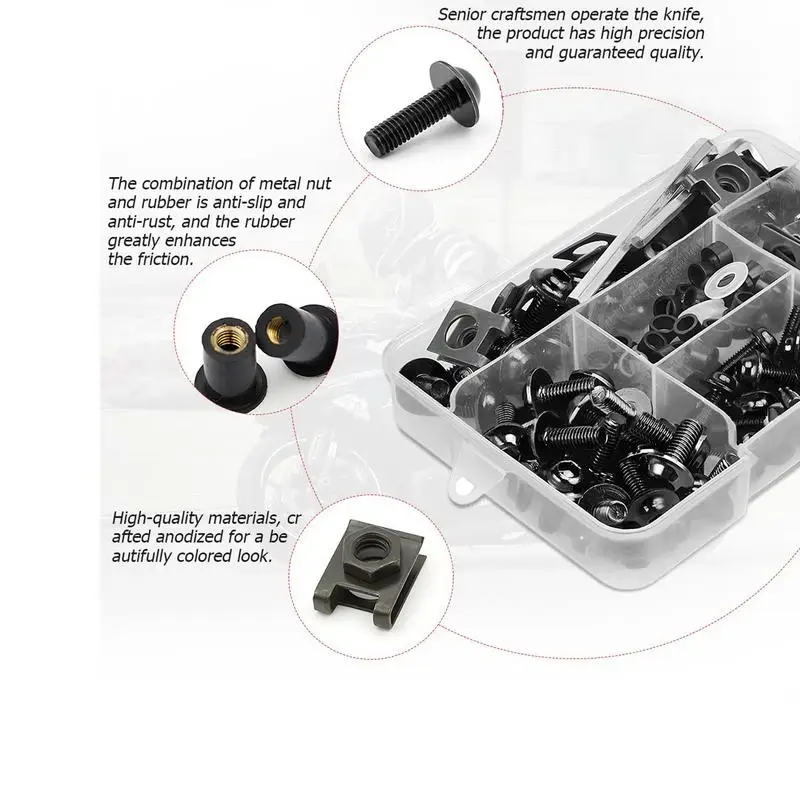 Senior craftsmen operate the knife, the product has high precision and guaranteed quality.

The combination of metal nut and rubber is anti-slip and anti-rust, and the rubber greatly enhances the friction.

High-quality materials, cr afted anodized for a be autifully colored look.