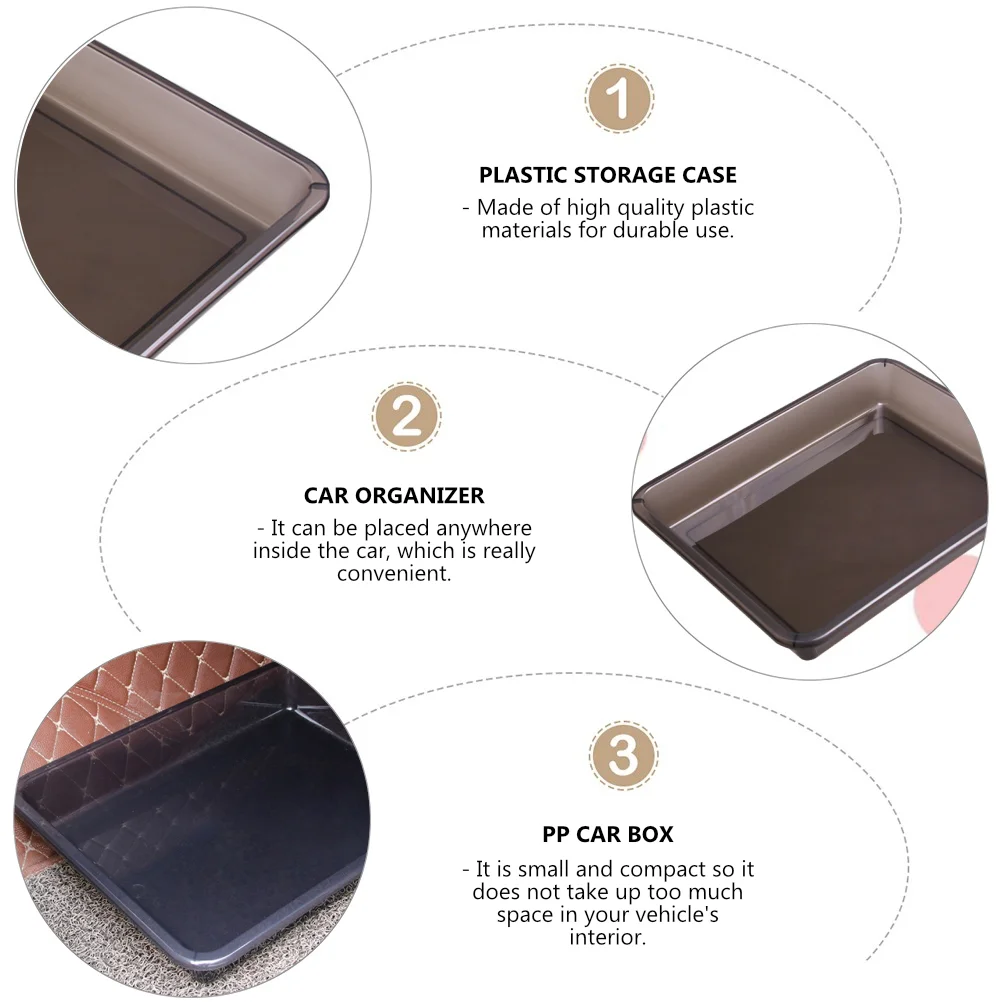 1

PLASTIC STORAGE CASE

- Made of high quality plastic materials for durable use.

2

CAR ORGANIZER

- It can be placed anywhere inside the car, which is really convenient.

3

PP CAR BOX

- It is small and compact so it does not take up too much space in your vehicle's interior.