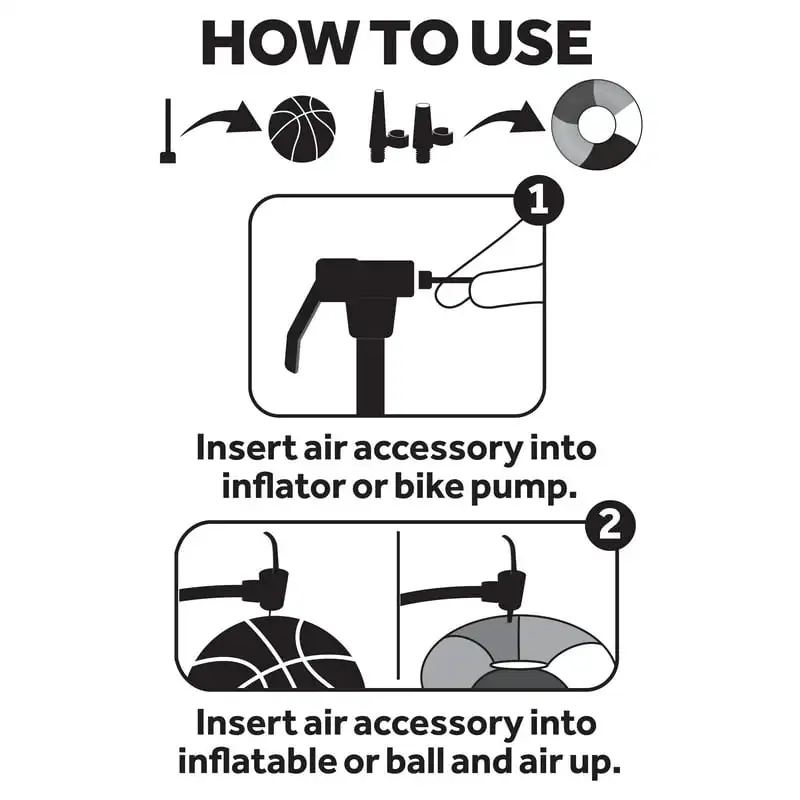 HOW TO USE

1

Insert air accessory into inflator or bike pump.

2

Insert air accessory into inflatable or ball and air up.