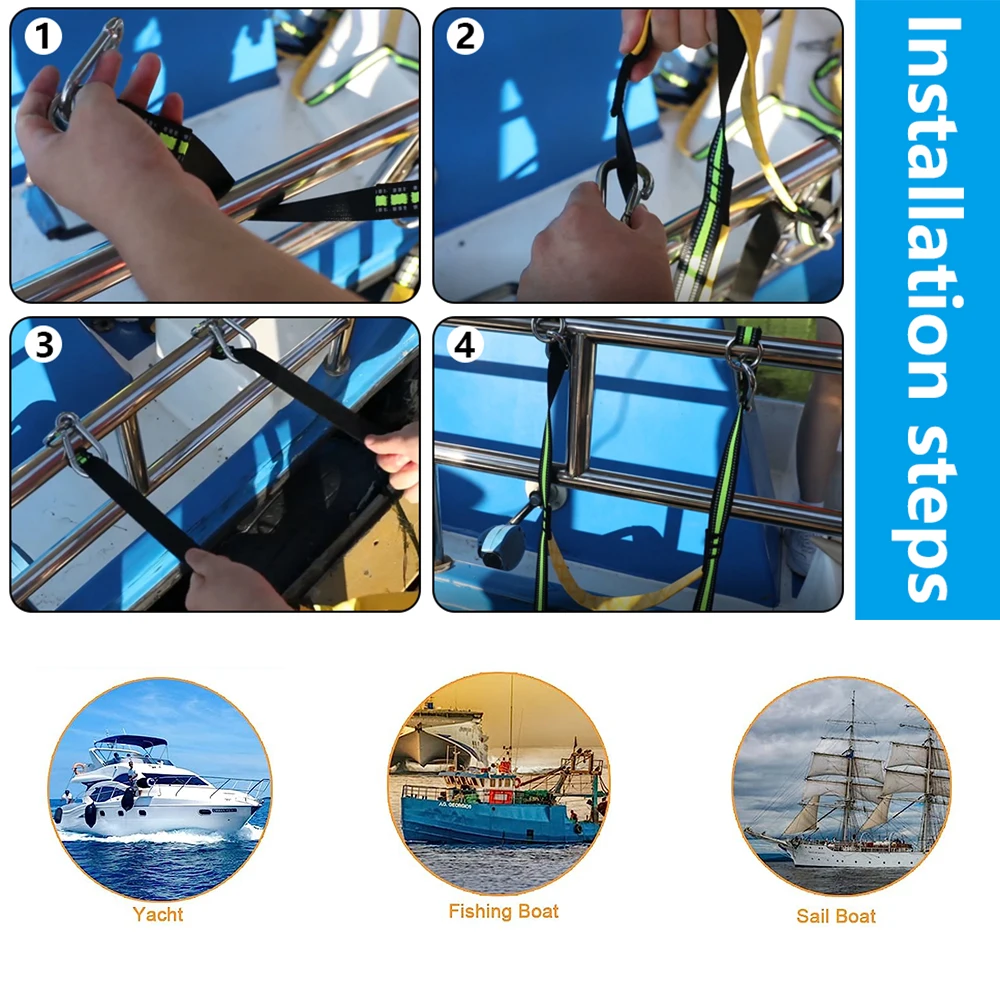 1

2

3

4

Installation steps

Yacht

Fishing Boat

Sail Boat