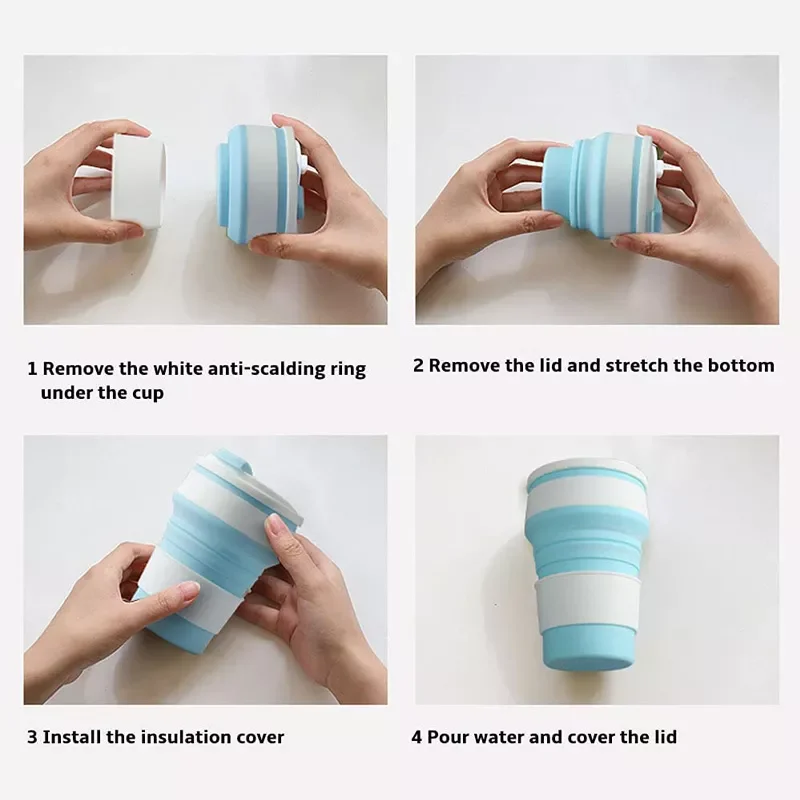 1 Remove the white anti-scalding ring under the cup

2 Remove the lid and stretch the bottom

3 Install the insulation cover

4 Pour water and cover the lid