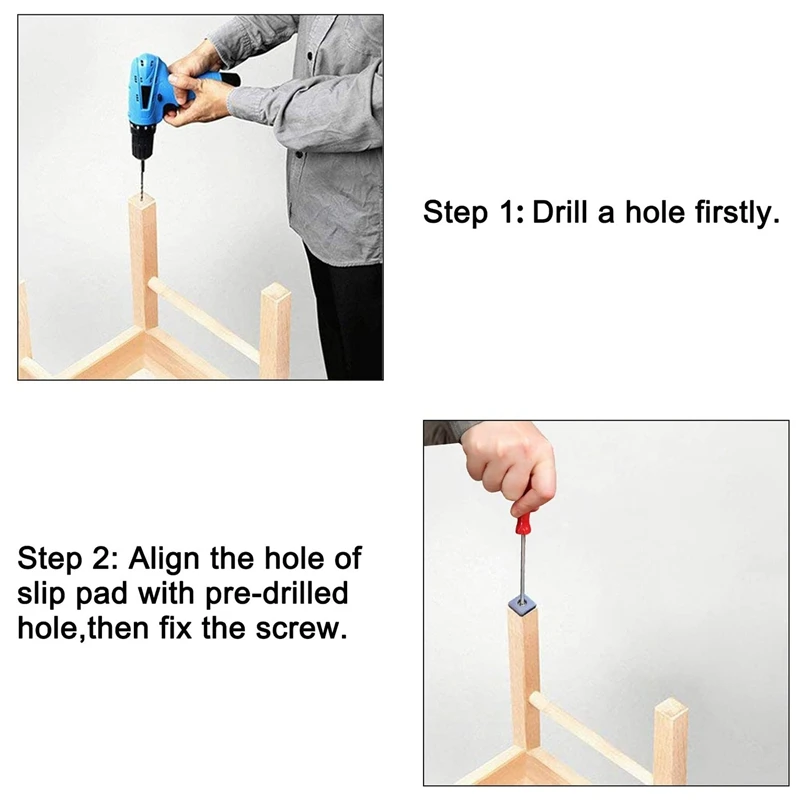 Step 1: Drill a hole firstly.

Step 2: Align the hole of slip pad with pre-drilled hole,then fix the screw.