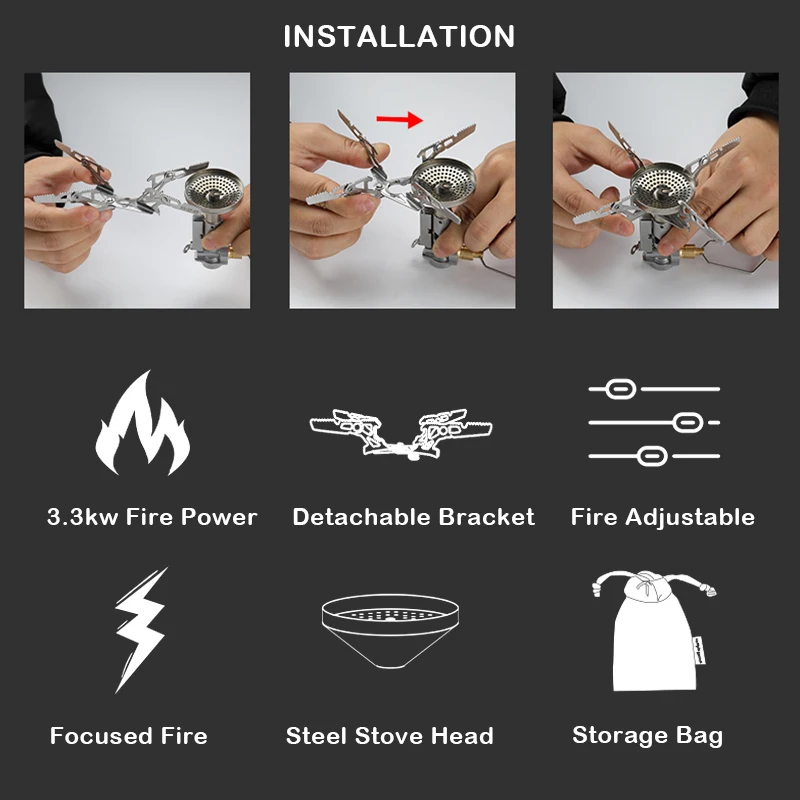 INSTALLATION

3.3kw Fire Power

Detachable Bracket

Fire Adjustable

Focused Fire

Steel Stove Head

Storage Bag